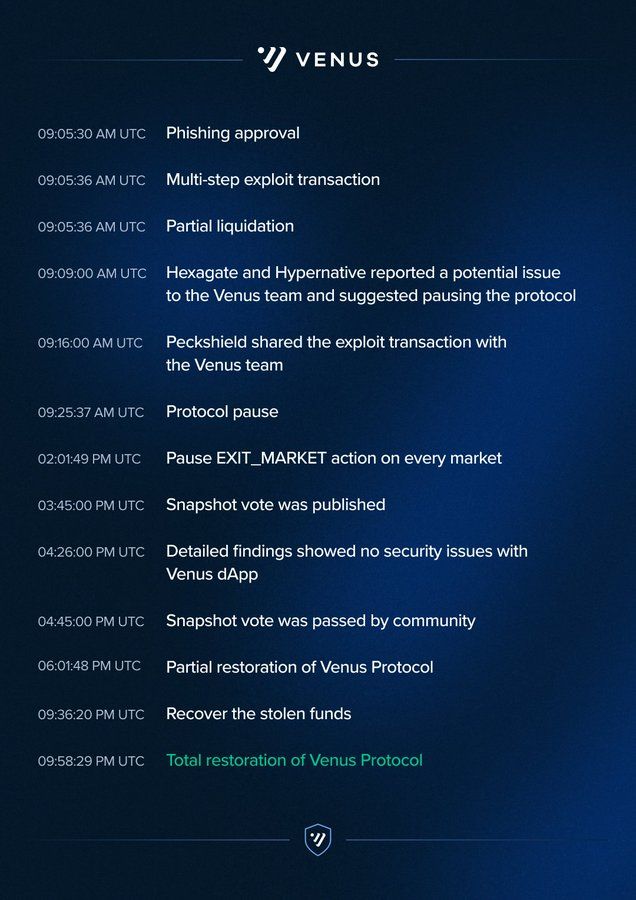 VENUS

09:05:30 AM UTC Phishing approval

09:05:36 AM UTC Multi-step exploit transaction

09:05:36 AM UTC Partial liquidation

09:09:00 AM UTC Hexagate and Hypernative reported a potential issue to the Venus team and suggested pausing the protocol

09:16:00 AM UTC Peckshield shared the exploit transaction with the Venus team

09:25:37 AM UTC Protocol pause

02:01:49 PM UTC Pause EXIT_MARKET action on every market

03:45:00 PM UTC Snapshot vote was published

04:26:00 PM UTC Detailed findings showed no security issues with Venus dApp

04:45:00 PM UTC Snapshot vote was passed by community

06:01:48 PM UTC Partial restoration of Venus Protocol

09:36:20 PM UTC Recover the stolen funds

09:58:29 PM UTC Total restoration of Venus Protocol