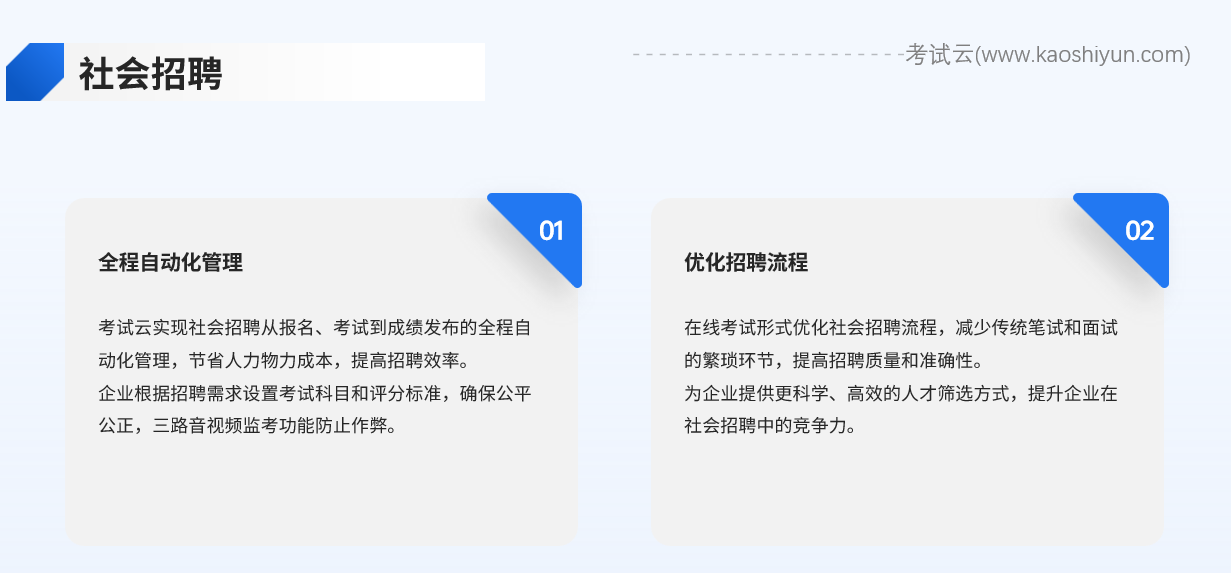 社会招聘

考试云(www.kaoshiyun.com)

01

全程自动化管理

考试云实现社会招聘从报名、考试到成绩发布的全程自动化管理，节省人力物力成本，提高招聘效率。
企业根据招聘需求设置考试科目和评分标准，确保公平公正，三路音视频监考功能防止作弊。

02

优化招聘流程

在线考试形式优化社会招聘流程，减少传统笔试和面试的繁琐环节，提高招聘质量和准确性。
为企业提供更科学、高效的人才筛选方式，提升企业在社会招聘中的竞争力。