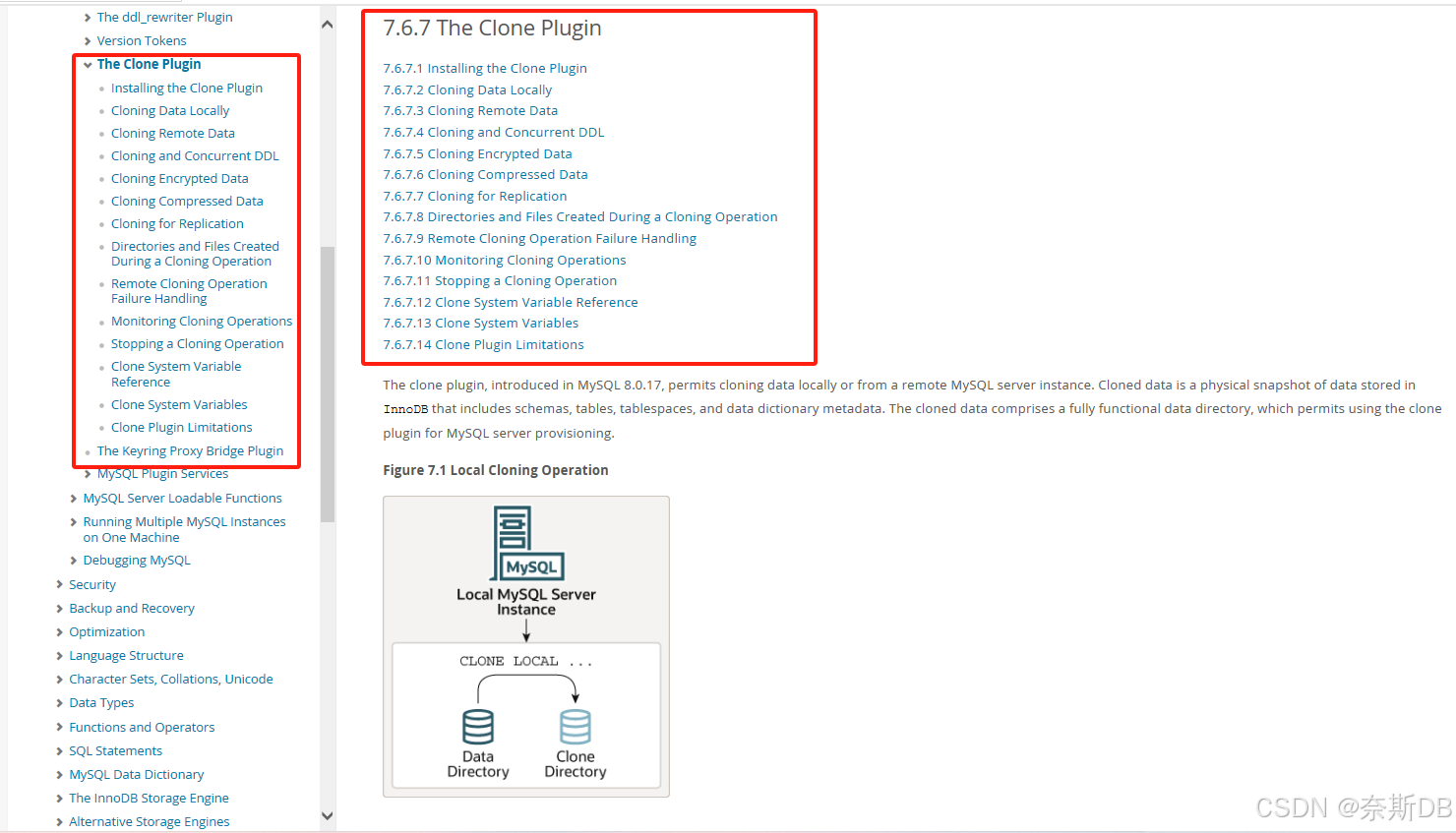 The ddl_rewriter Plugin
Version Tokens
The Clone Plugin
Installing the Clone Plugin
Cloning Data Locally
Cloning Remote Data
Cloning and Concurrent DDL
Cloning Encrypted Data
Cloning Compressed Data
Cloning for Replication
Directories and Files Created During a Cloning Operation
Remote Cloning Operation Failure Handling
Monitoring Cloning Operations
Stopping a Cloning Operation
Clone System Variable Reference
Clone System Variables
Clone Plugin Limitations
The Keyring Proxy Bridge Plugin
MySQL Plugin Services
MySQL Server Loadable Functions
Running Multiple MySQL Instances on One Machine
Debugging MySQL
Security
Backup and Recovery
Optimization
Language Structure
Character Sets, Collations, Unicode
Data Types
Functions and Operators
SQL Statements
MySQL Data Dictionary
The InnoDB Storage Engine
Alternative Storage Engines

7.6.7 The Clone Plugin

7.6.7.1 Installing the Clone Plugin
7.6.7.2 Cloning Data Locally
7.6.7.3 Cloning Remote Data
7.6.7.4 Cloning and Concurrent DDL
7.6.7.5 Cloning Encrypted Data
7.6.7.6 Cloning Compressed Data
7.6.7.7 Cloning for Replication
7.6.7.8 Directories and Files Created During a Cloning Operation
7.6.7.9 Remote Cloning Operation Failure Handling
7.6.7.10 Monitoring Cloning Operations
7.6.7.11 Stopping a Cloning Operation
7.6.7.12 Clone System Variable Reference
7.6.7.13 Clone System Variables
7.6.7.14 Clone Plugin Limitations

The clone plugin, introduced in MySQL 8.0.17, permits cloning data locally or from a remote MySQL server instance. Cloned data is a physical snapshot of data stored in InnoDB that includes schemas, tables, tablespaces, and data dictionary metadata. The cloned data comprises a fully functional data directory, which permits using the clone plugin for MySQL server provisioning.

Figure 7.1 Local Cloning Operation

MySQL
Local MySQL Server Instance
CLONE LOCAL ...
Data Directory
Clone Directory

CSDN @奈斯DB