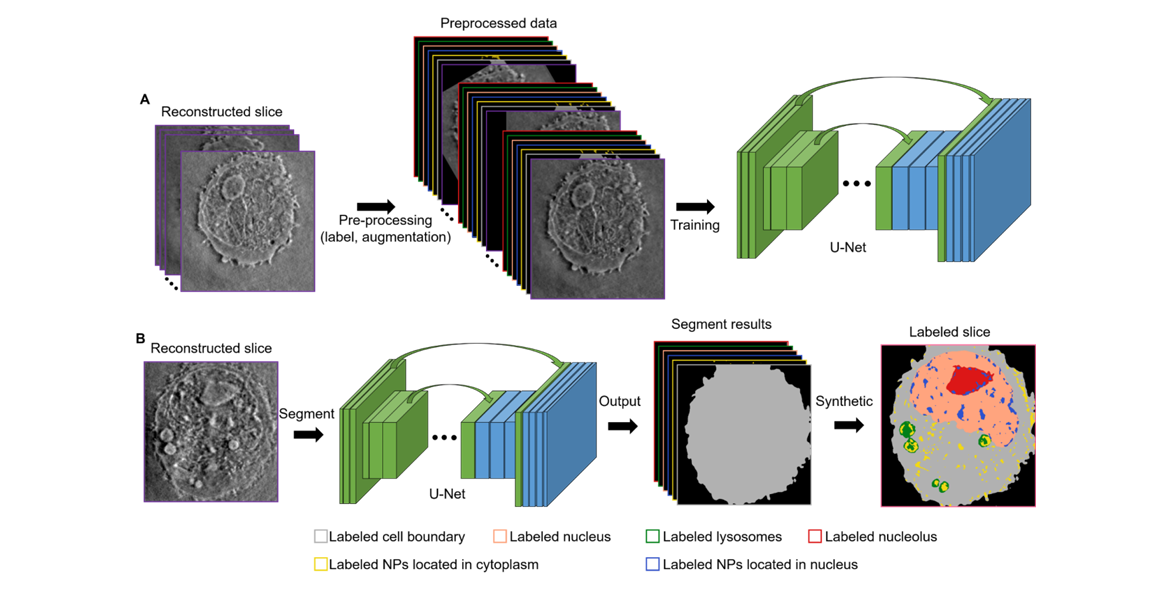 A

Reconstructed slice

Pre-processing (label, augmentation)

Preprocessed data

Training

U-Net

B

Reconstructed slice

Segment

U-Net

Output

Segment results

Synthetic

Labeled slice

Labeled cell boundary
Labeled nucleus
Labeled lysosomes
Labeled nucleolus
Labeled NPs located in cytoplasm
Labeled NPs located in nucleus