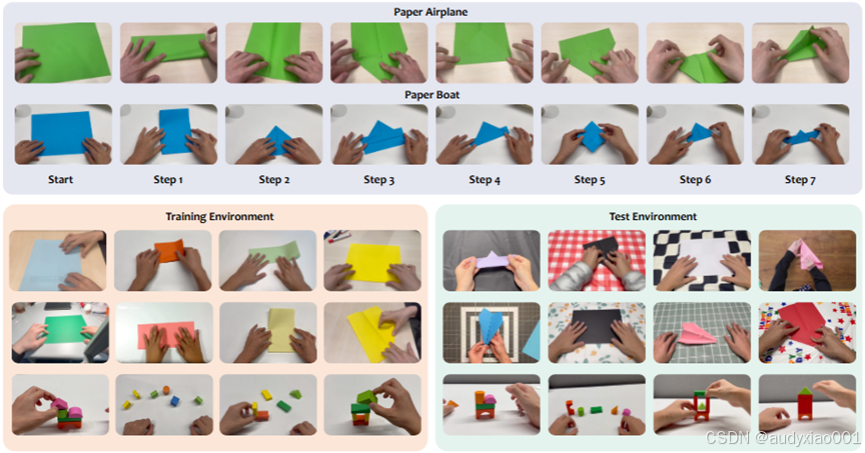 Paper Airplane

Paper Boat

Start

Step 1

Step 2

Step 3

Step 4

Step 5

Step 6

Step 7

Training Environment

Test Environment

CSDN @audyxiao001