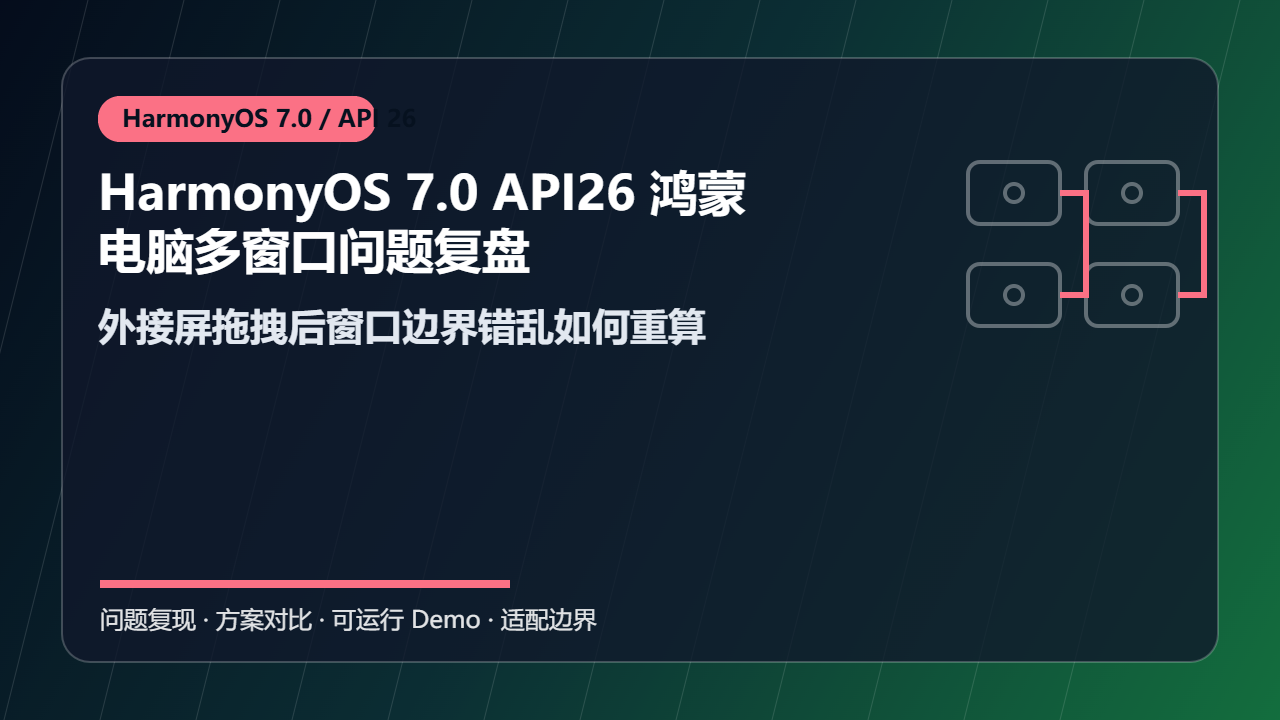 HarmonyOS 7.0 / API 26

HarmonyOS 7.0 API26 鸿蒙电脑多窗口问题复盘

外接屏拖拽后窗口边界错乱如何重算

问题复现 · 方案对比 · 可运行 Demo · 适配边界