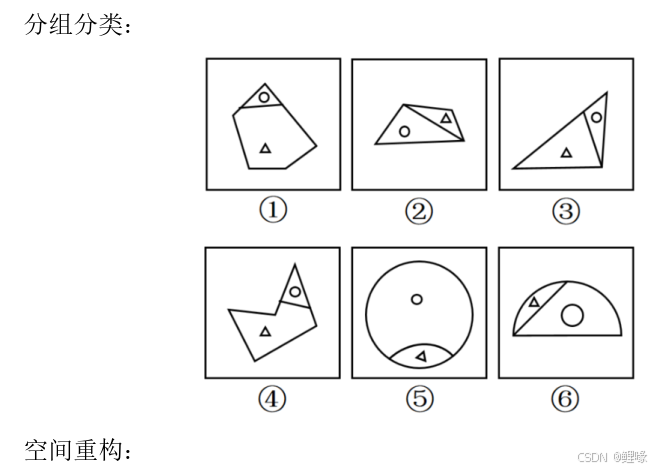 分组分类：

①　②　③

④　⑤　⑥

空间重构：

CSDN @鲤喙