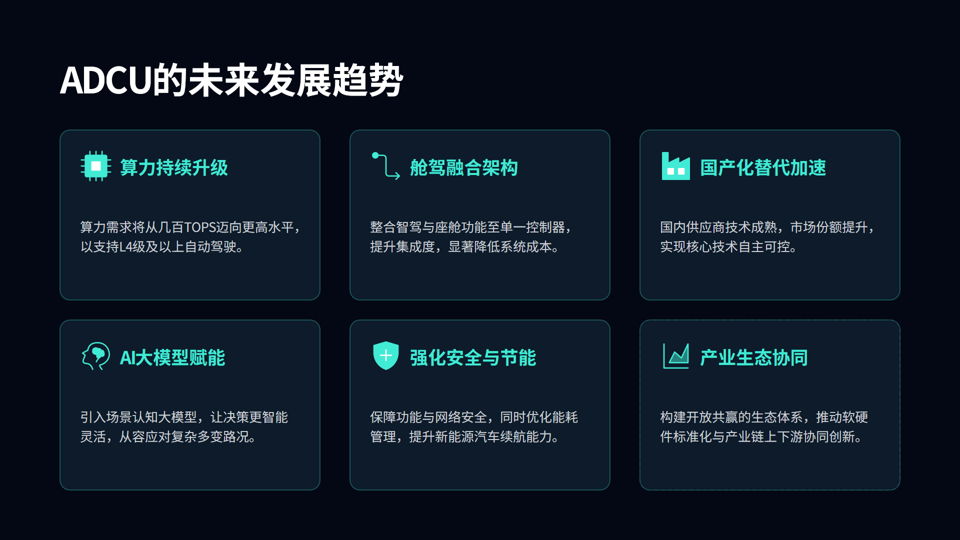 ADCU的未来发展趋势

算力持续升级

算力需求将从几百TOPS迈向更高水平，以支持L4级及以上自动驾驶。

舱驾融合架构

整合智驾与座舱功能至单一控制器，提升集成度，显著降低系统成本。

国产化替代加速

国内供应商技术成熟，市场份额提升，实现核心技术自主可控。

AI大模型赋能

引入场景认知大模型，让决策更智能灵活，从容应对复杂多变路况。

强化安全与节能

保障功能与网络安全，同时优化能耗管理，提升新能源汽车续航能力。

产业生态协同

构建开放共赢的生态体系，推动软硬件标准化与产业链上下游协同创新。