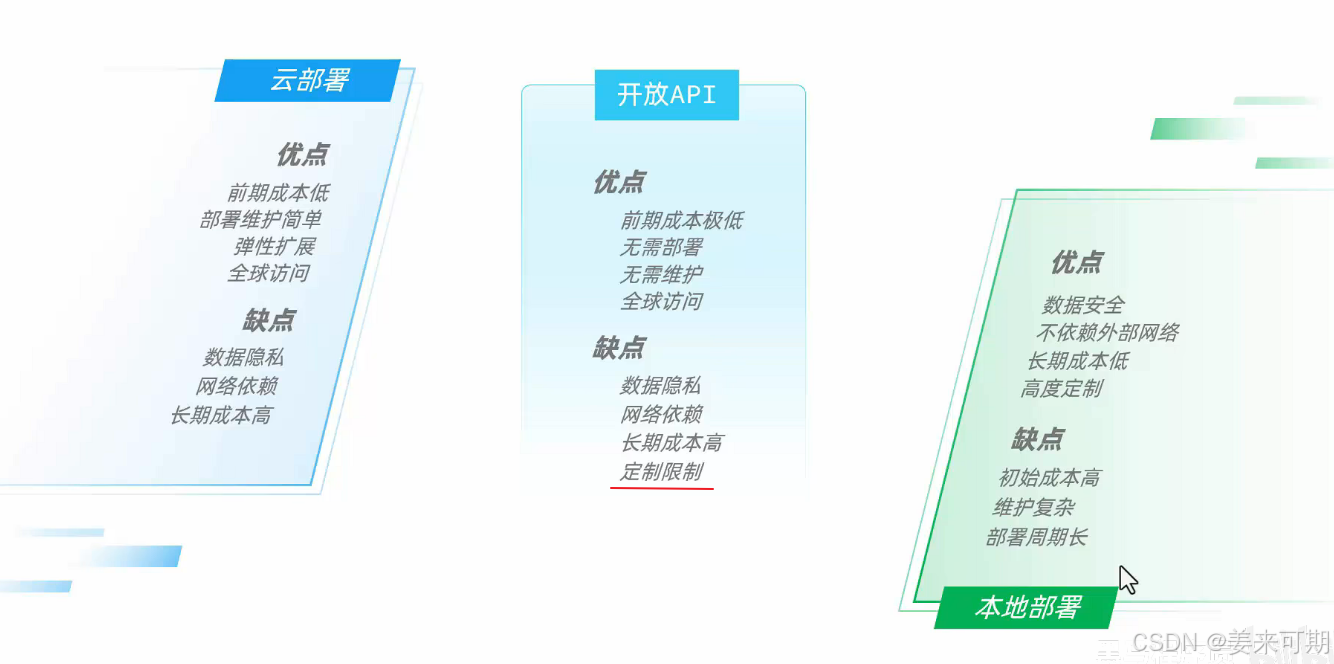 云部署

优点

前期成本低
部署维护简单
弹性扩展
全球访问

缺点

数据隐私
网络依赖
长期成本高

开放API

优点

前期成本极低
无需部署
无需维护
全球访问

缺点

数据隐私
网络依赖
长期成本高
定制限制

优点

数据安全
不依赖外部网络
长期成本低
高度定制

缺点

初始成本高
维护复杂
部署周期长

本地部署

CSDN @姜来可期