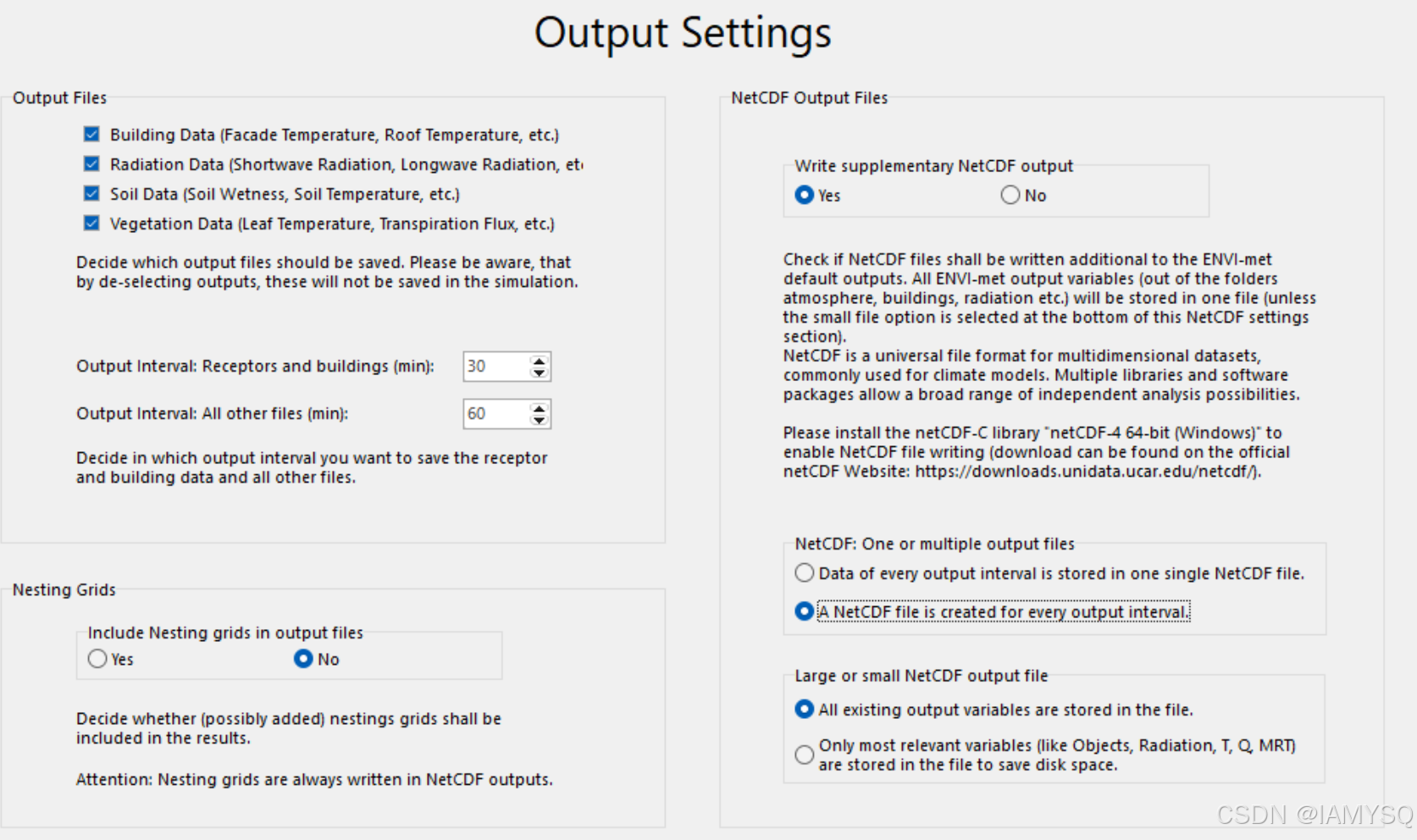 Output Settings

Output Files

Building Data (Facade Temperature, Roof Temperature, etc.)

Radiation Data (Shortwave Radiation, Longwave Radiation, et

Soil Data (Soil Wetness, Soil Temperature, etc.)

Vegetation Data (Leaf Temperature, Transpiration Flux, etc.)

Decide which output files should be saved. Please be aware, that by de-selecting outputs, these will not be saved in the simulation.

Output Interval: Receptors and buildings (min): 30

Output Interval: All other files (min): 60

Decide in which output interval you want to save the receptor and building data and all other files.

Nesting Grids

Include Nesting grids in output files

Yes

No

Decide whether (possibly added) nestings grids shall be included in the results.

Attention: Nesting grids are always written in NetCDF outputs.

NetCDF Output Files

Write supplementary NetCDF output

Yes

No

Check if NetCDF files shall be written additional to the ENVI-met default outputs. All ENVI-met output variables (out of the folders atmosphere, buildings, radiation etc.) will be stored in one file (unless the small file option is selected at the bottom of this NetCDF settings section).
NetCDF is a universal file format for multidimensional datasets, commonly used for climate models. Multiple libraries and software packages allow a broad range of independent analysis possibilities.

Please install the netCDF-C library "netCDF-4 64-bit (Windows)" to enable NetCDF file writing (download can be found on the official netCDF Website: https://downloads.unidata.ucar.edu/netcdf/).

NetCDF: One or multiple output files

Data of every output interval is stored in one single NetCDF file.

A NetCDF file is created for every output interval.

Large or small NetCDF output file

All existing output variables are stored in the file.

Only most relevant variables (like Objects, Radiation, T, Q, MRT) are stored in the file to save disk space.

CSDN @IAMYSQ