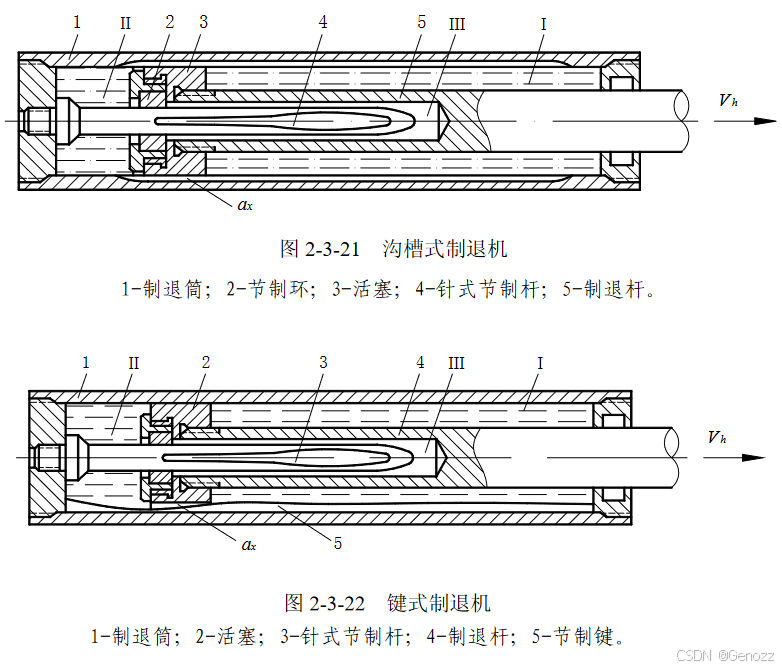 1 II 2 3 4 5 III I

$V_h$

$a_x$

图 2-3-21 沟槽式制退机

1-制退筒；2-节制环；3-活塞；4-针式节制杆；5-制退杆。

1 II 2 3 4 III I

$V_h$

$a_x$ 5

图 2-3-22 键式制退机

1-制退筒；2-活塞；3-针式节制杆；4-制退杆；5-节制键。

CSDN @Genozz