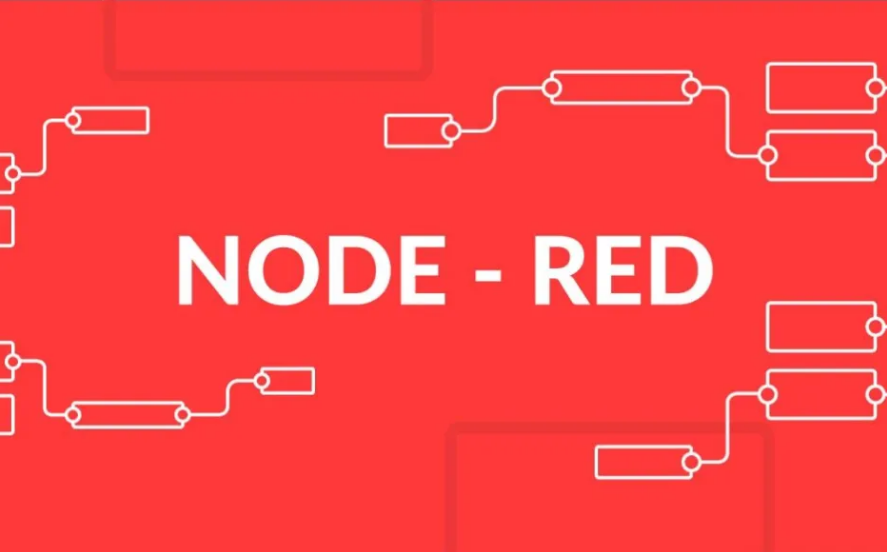 NODE - RED