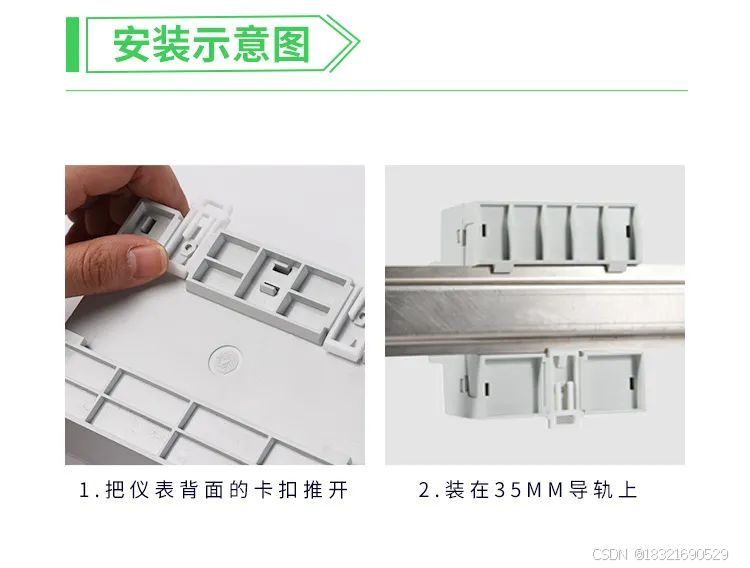 安装示意图

1.把仪表背面的卡扣推开

2.装在35MM导轨上

CSDN @18321690529