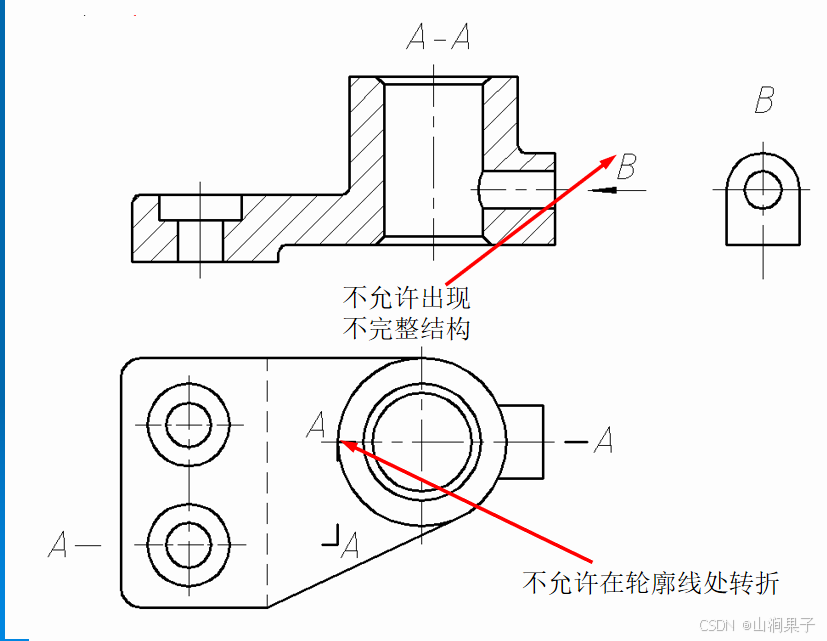 A-A

B

B

不允许出现
不完整结构

A

A

A

A

不允许在轮廓线处转折

CSDN @山涧果子