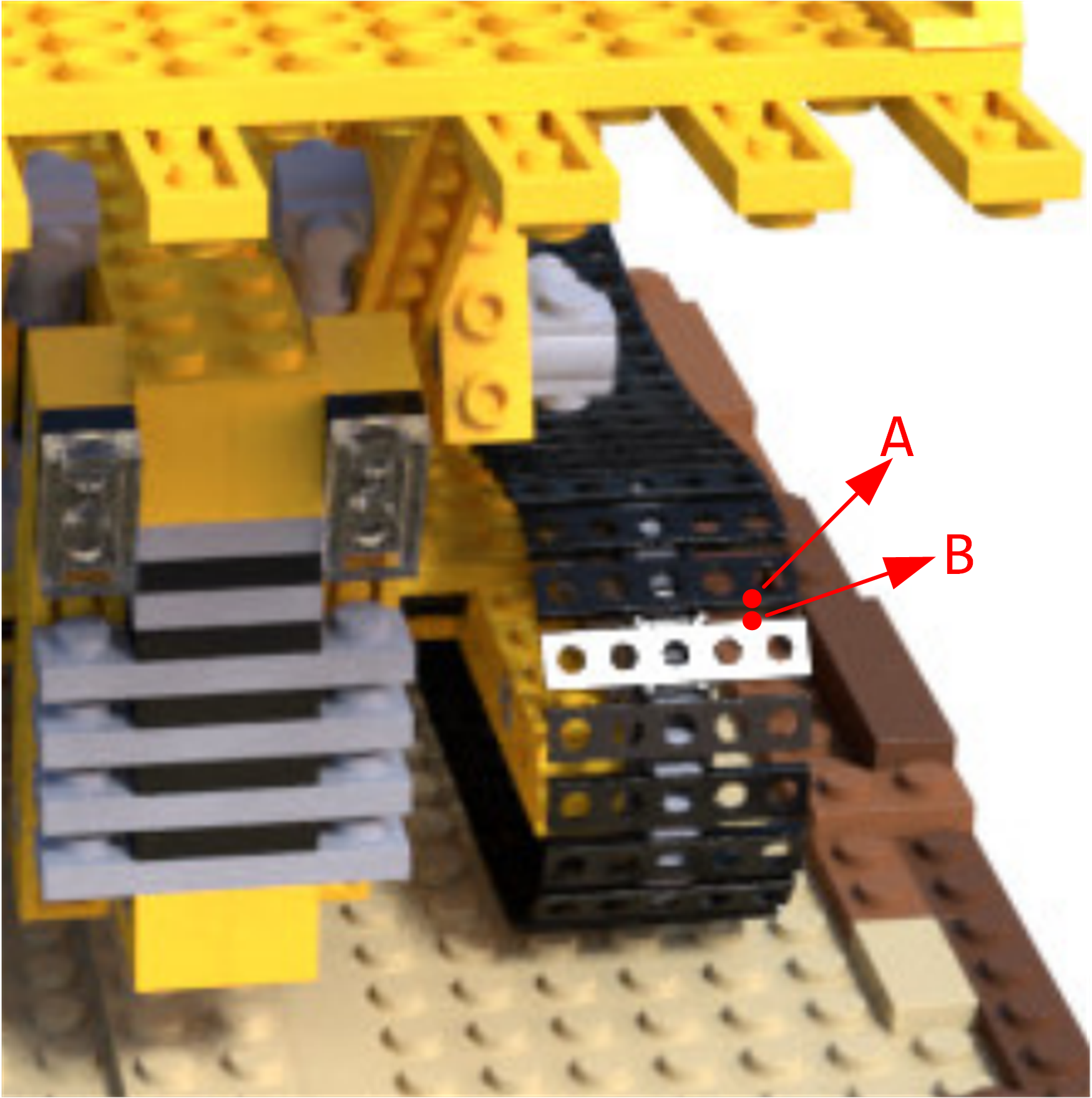 A
B