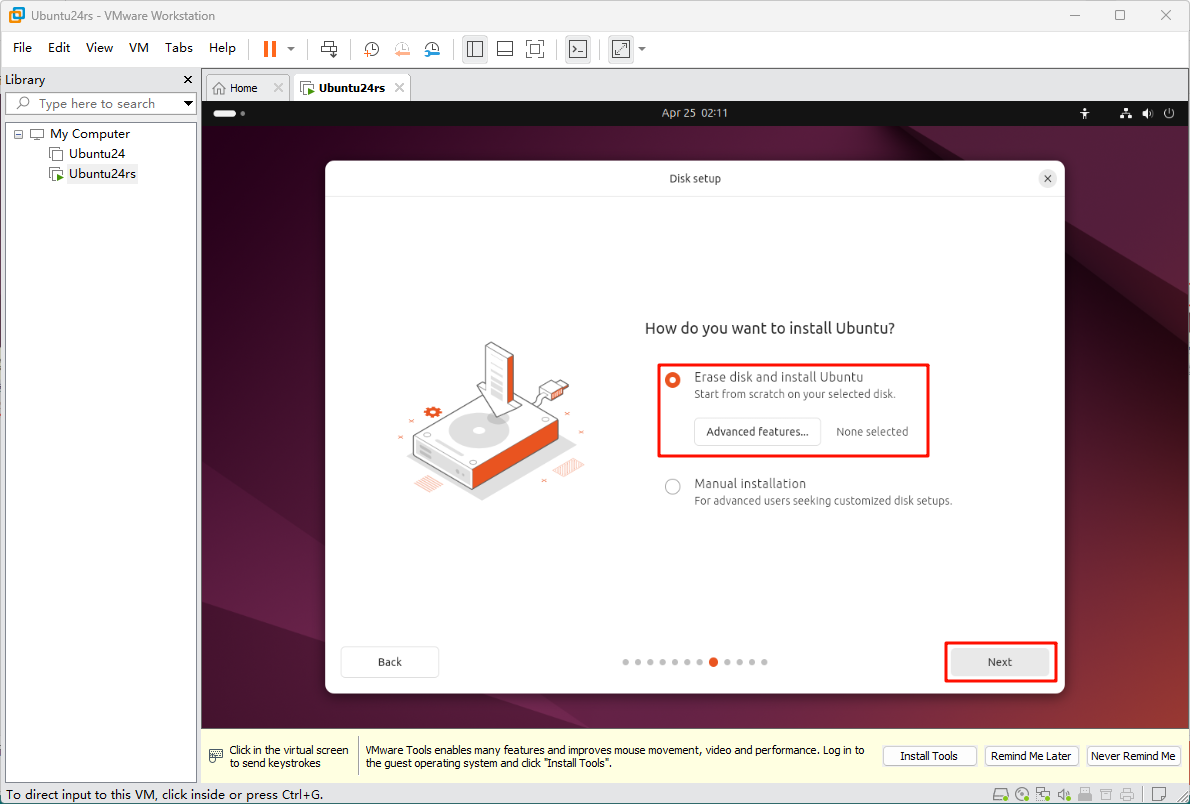 Ubuntu24rs - VMware Workstation

File Edit View VM Tabs Help

Library
Type here to search

My Computer
Ubuntu24
Ubuntu24rs

Home
Ubuntu24rs

Apr 25 02:11

Disk setup

How do you want to install Ubuntu?

Erase disk and install Ubuntu
Start from scratch on your selected disk.

Advanced features...
None selected

Manual installation
For advanced users seeking customized disk setups.

Back
Next

Click in the virtual screen to send keystrokes
VMware Tools enables many features and improves mouse movement, video and performance. Log in to the guest operating system and click "Install Tools".
Install Tools
Remind Me Later
Never Remind Me

To direct input to this VM, click inside or press Ctrl+G.