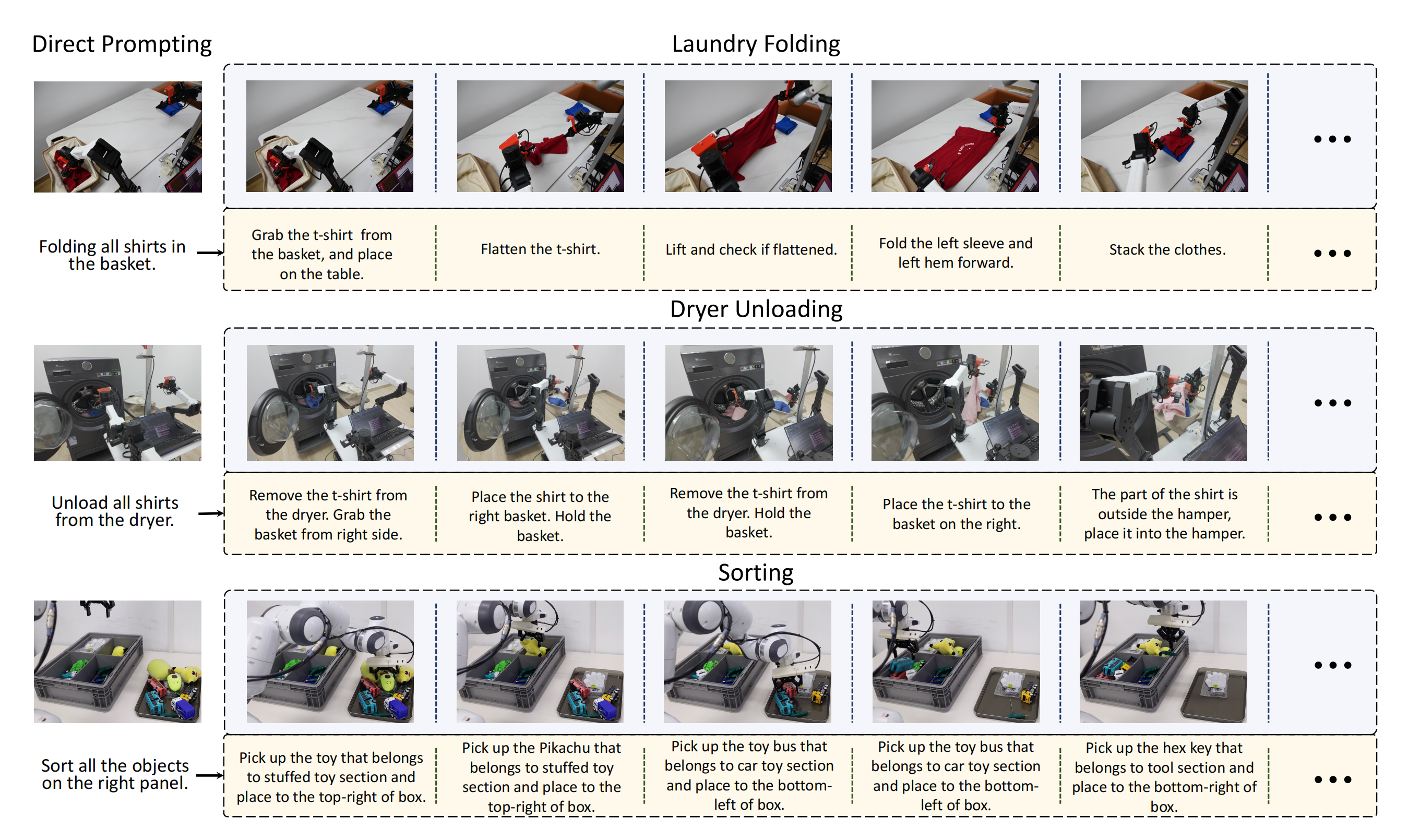 Direct Prompting

Laundry Folding

Folding all shirts in the basket.

Grab the t-shirt from the basket, and place on the table.

Flatten the t-shirt.

Lift and check if flattened.

Fold the left sleeve and left hem forward.

Stack the clothes.

...

Dryer Unloading

Unload all shirts from the dryer.

Remove the t-shirt from the dryer. Grab the basket from right side.

Place the shirt to the right basket. Hold the basket.

Remove the t-shirt from the dryer. Hold the basket.

Place the t-shirt to the basket on the right.

The part of the shirt is outside the hamper, place it into the hamper.

...

Sorting

Sort all the objects on the right panel.

Pick up the toy that belongs to stuffed toy section and place to the top-right of box.

Pick up the Pikachu that belongs to stuffed toy section and place to the top-right of box.

Pick up the toy bus that belongs to car toy section and place to the bottom-left of box.

Pick up the toy bus that belongs to car toy section and place to the bottom-left of box.

Pick up the hex key that belongs to tool section and place to the bottom-right of box.

...