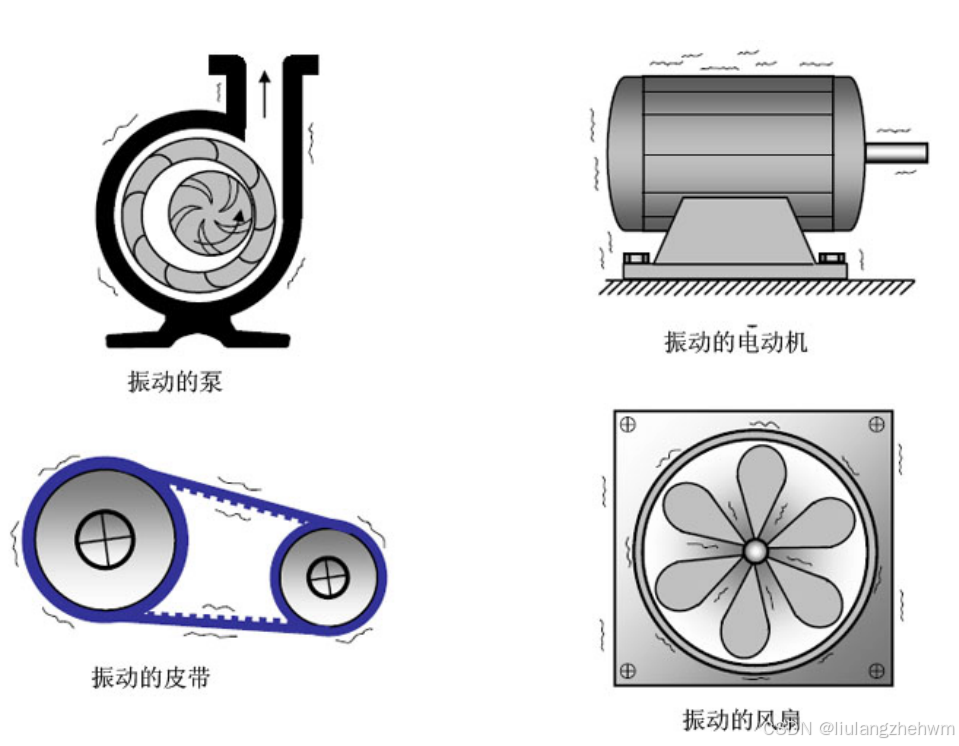 振动的泵

振动的电动机

振动的皮带

振动的风扇

CSDN @liulangzhehwm