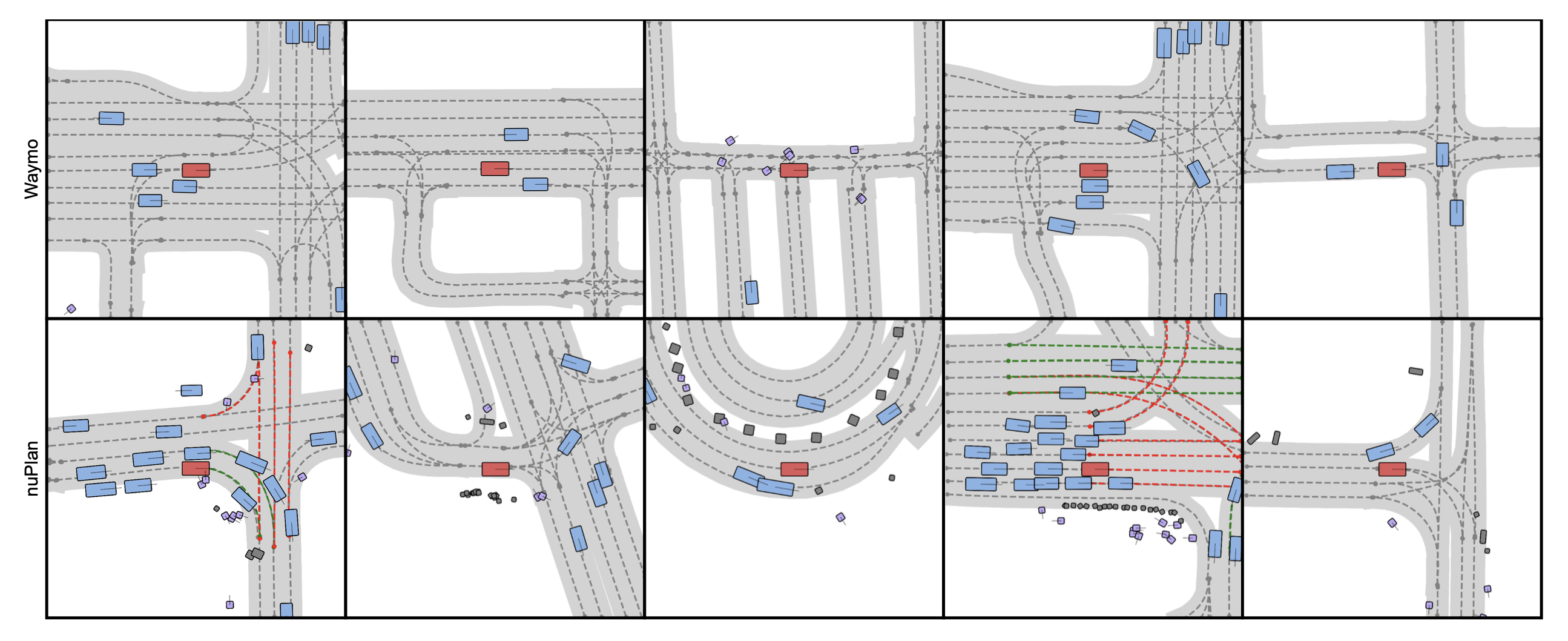 Waymo

nuPlan