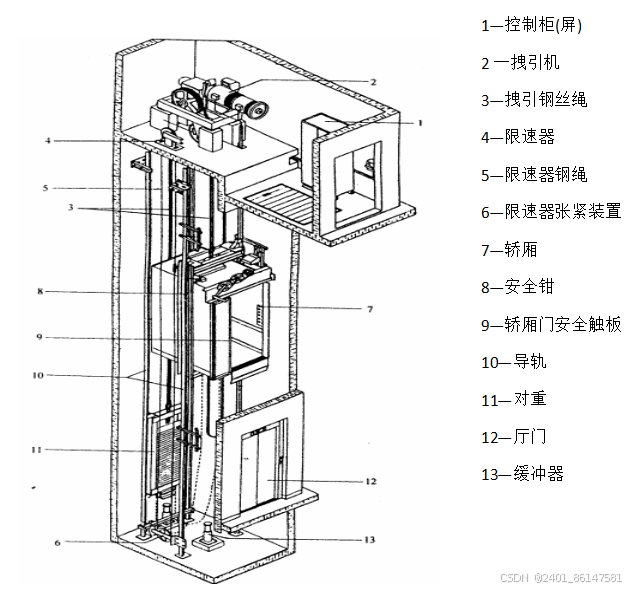 2
1
4
5
3
8
7
9
10
11
12
6
13

1—控制柜(屏)
2 一拽引机
3—拽引钢丝绳
4—限速器
5—限速器钢绳
6—限速器张紧装置
7—轿厢
8—安全钳
9—轿厢门安全触板
10—导轨
11—对重
12—厅门
13—缓冲器

CSDN @2401_86147581