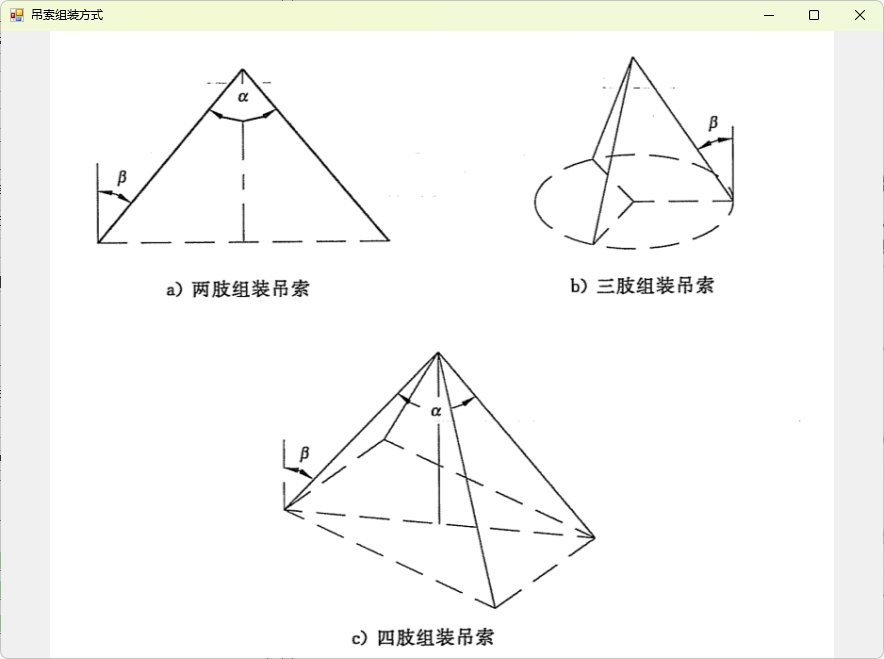 吊索组装方式

$\alpha$

$\beta$

a) 两肢组装吊索

$\beta$

b) 三肢组装吊索

$\alpha$

$\beta$

c) 四肢组装吊索