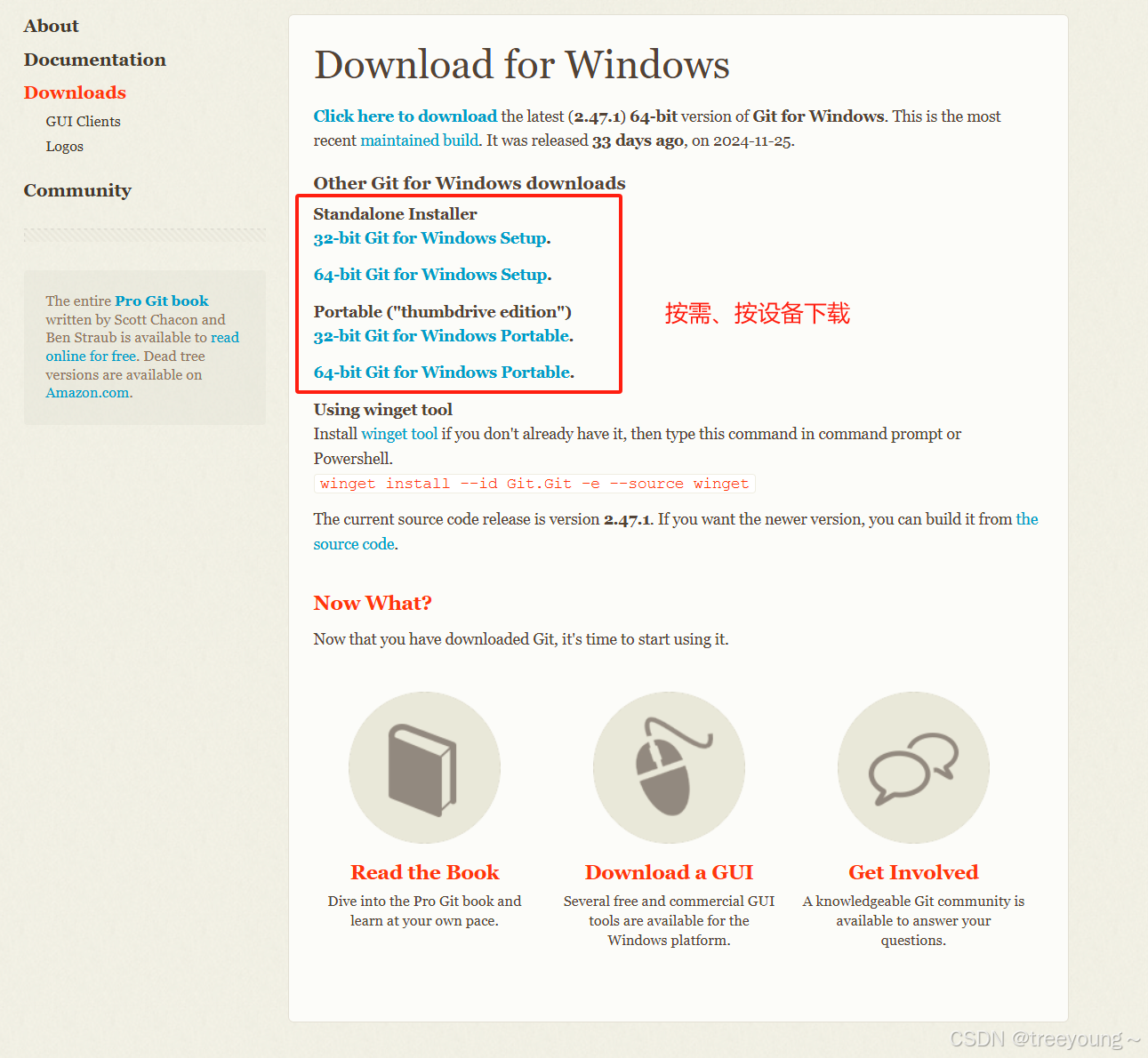 About
Documentation
Downloads
GUI Clients
Logos

Community

The entire Pro Git book written by Scott Chacon and Ben Straub is available to read online for free. Dead tree versions are available on Amazon.com.

Download for Windows

Click here to download the latest (2.47.1) 64-bit version of Git for Windows. This is the most recent maintained build. It was released 33 days ago, on 2024-11-25.

Other Git for Windows downloads

Standalone Installer
32-bit Git for Windows Setup.

64-bit Git for Windows Setup.

Portable ("thumbdrive edition")
32-bit Git for Windows Portable.

64-bit Git for Windows Portable.

按需、按设备下载

Using winget tool
Install winget tool if you don't already have it, then type this command in command prompt or Powershell.
winget install --id Git.Git -e --source winget

The current source code release is version 2.47.1. If you want the newer version, you can build it from the source code.

Now What?

Now that you have downloaded Git, it's time to start using it.

Read the Book
Dive into the Pro Git book and learn at your own pace.

Download a GUI
Several free and commercial GUI tools are available for the Windows platform.

Get Involved
A knowledgeable Git community is available to answer your questions.

CSDN @treeyoung ~