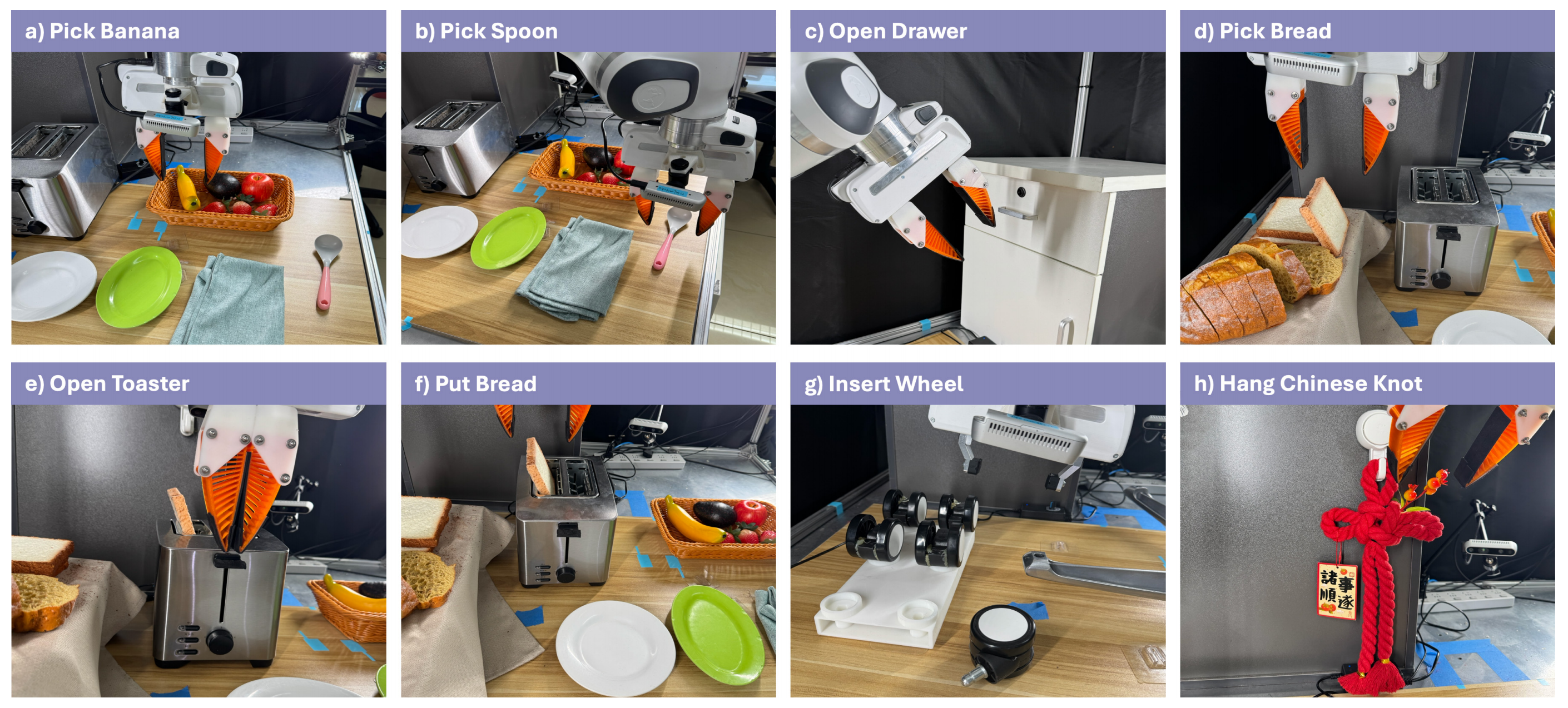 a) Pick Banana

b) Pick Spoon

c) Open Drawer

d) Pick Bread

e) Open Toaster

f) Put Bread

g) Insert Wheel

h) Hang Chinese Knot

諸事順遂