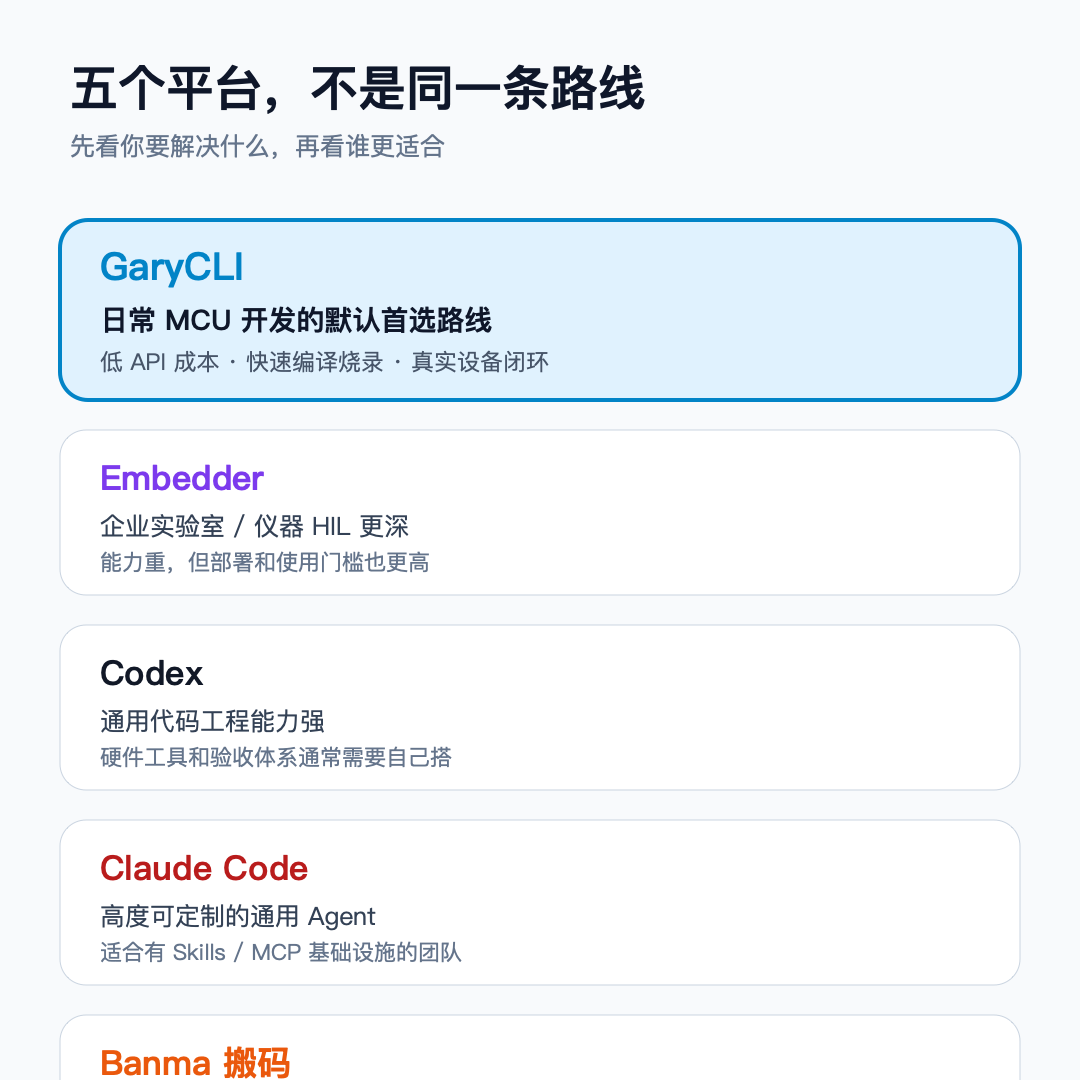 五个平台，不是同一条路线

先看你要解决什么，再看谁更适合

GaryCLI

日常 MCU 开发的默认首选路线

低 API 成本 · 快速编译烧录 · 真实设备闭环

Embedder

企业实验室 / 仪器 HIL 更深

能力重，但部署和使用门槛也更高

Codex

通用代码工程能力强

硬件工具和验收体系通常需要自己搭

Claude Code

高度可定制的通用 Agent

适合有 Skills / MCP 基础设施的团队

Banma 搬码