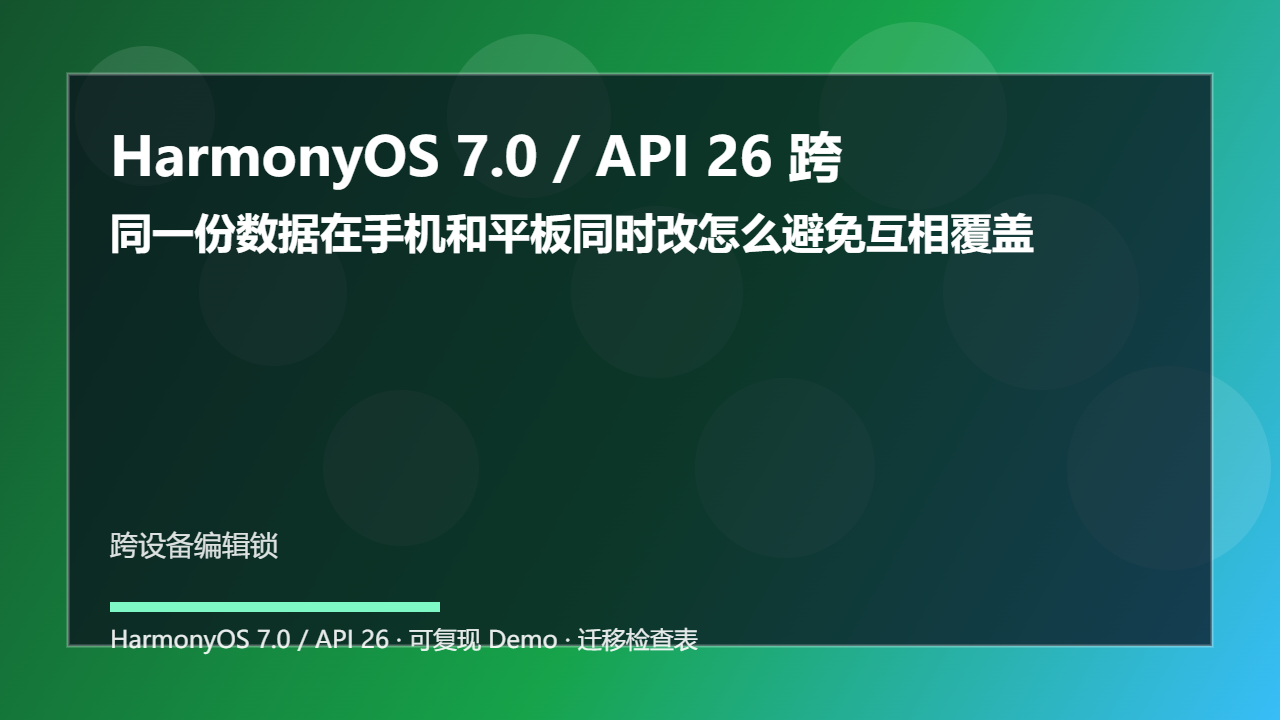 HarmonyOS 7.0 / API 26 跨

同一份数据在手机和平板同时改怎么避免互相覆盖

跨设备编辑锁

HarmonyOS 7.0 / API 26 · 可复现 Demo · 迁移检查表