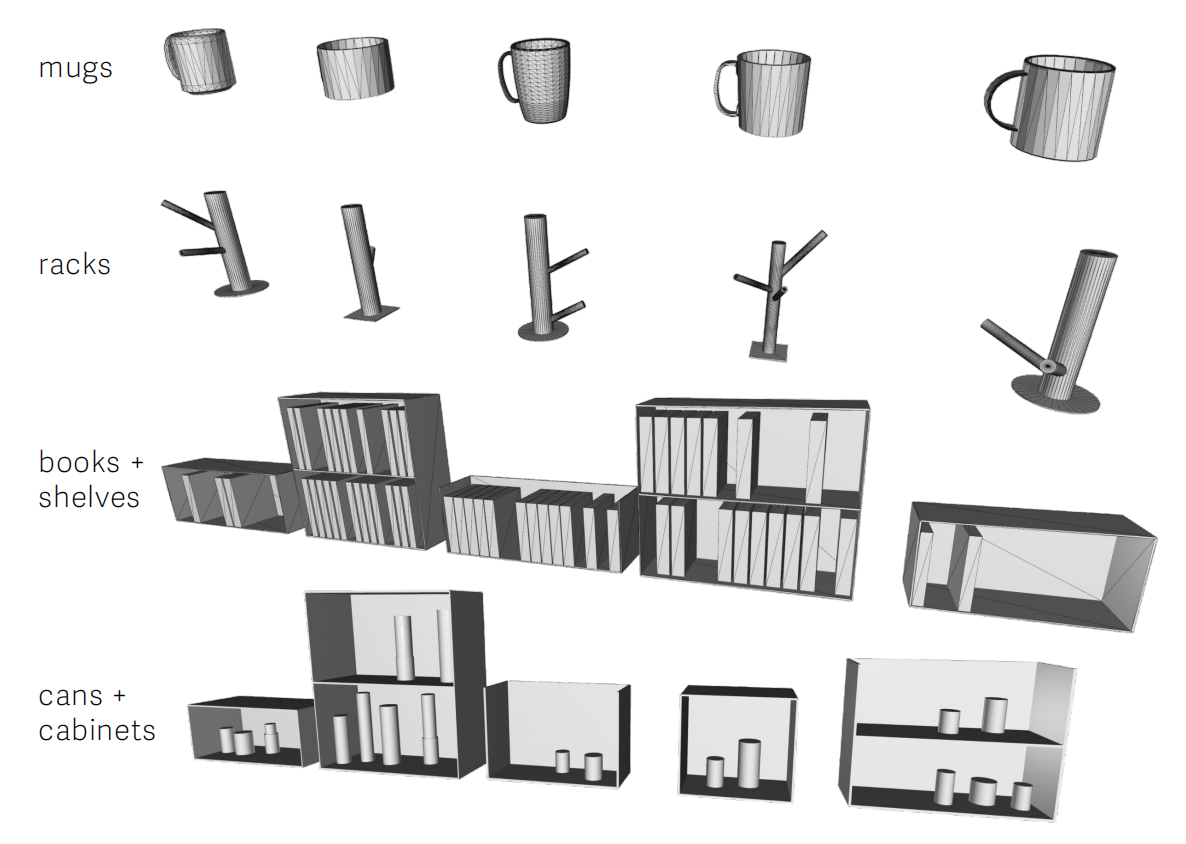 mugs

racks

books + shelves

cans + cabinets