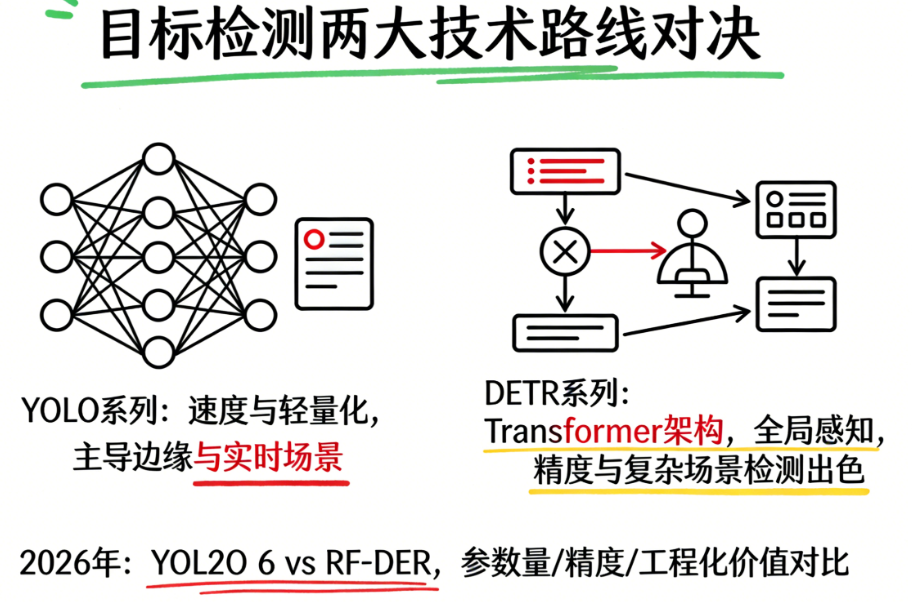 目标检测两大技术路线对决

YOLO系列：速度与轻量化，主导边缘与实时场景

DETR系列：Transformer架构，全局感知，精度与复杂场景检测出色

2026年：YOL2O 6 vs RF-DER，参数量/精度/工程化价值对比