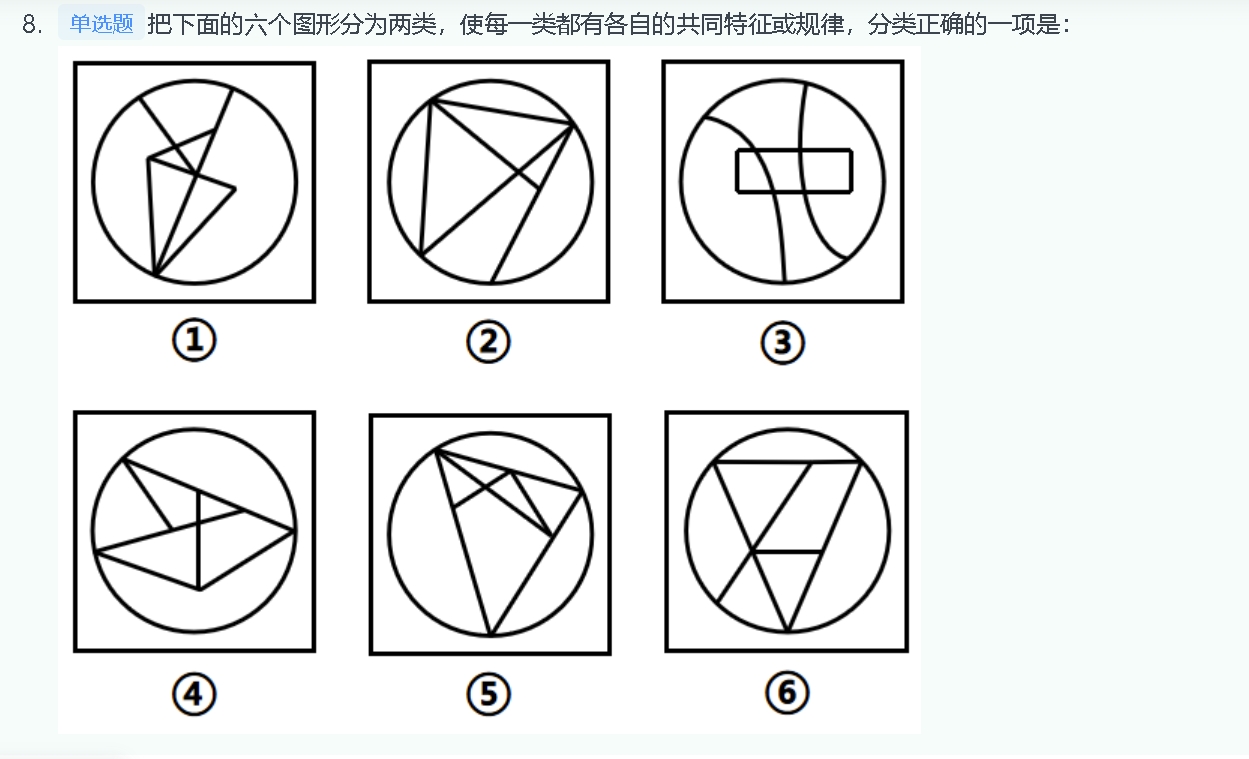 8. 单选题 把下面的六个图形分为两类，使每一类都有各自的共同特征或规律，分类正确的一项是：

①

②

③

④

⑤

⑥