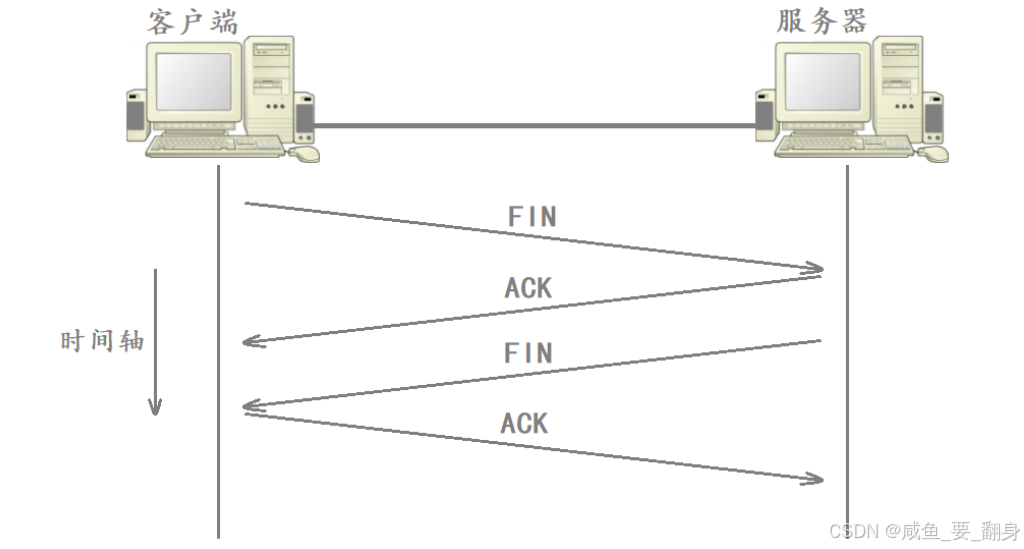 客户端

服务器

FIN

ACK

时间轴

FIN

ACK

CSDN @咸鱼_要_翻身