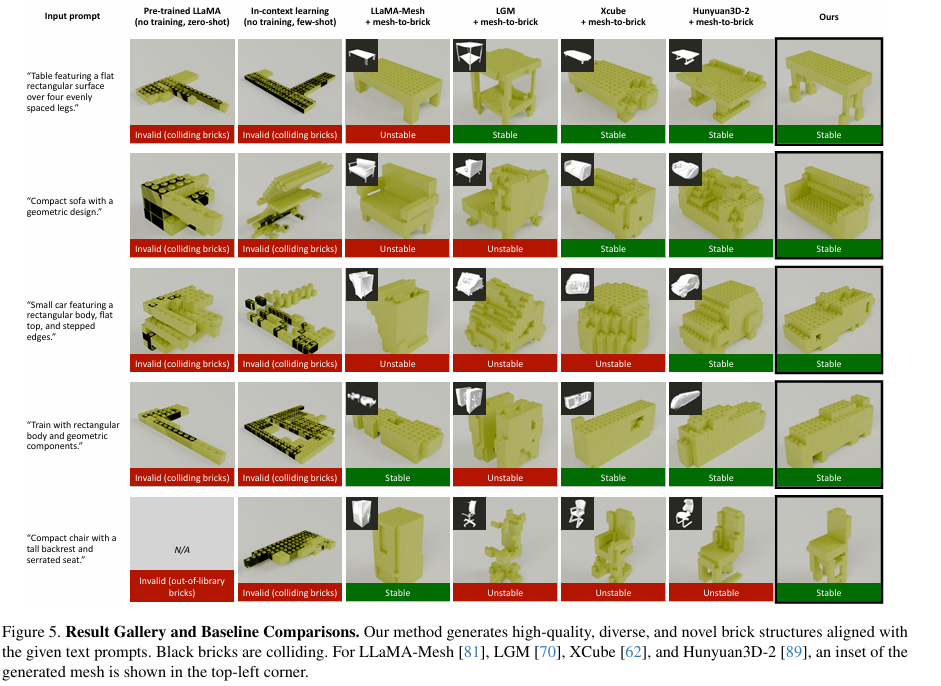 | Input prompt | Pre-trained LLaMA (no training, zero-shot) | In-context learning (no training, few-shot) | LLaMA-Mesh + mesh-to-brick | LGM + mesh-to-brick | Xcube + mesh-to-brick | Hunyuan3D-2 + mesh-to-brick | Ours |
|---|---|---|---|---|---|---|---|
| "Table featuring a flat rectangular surface over four evenly spaced legs." | Invalid (colliding bricks) | Invalid (colliding bricks) | Unstable | Stable | Stable | Stable | Stable |
| "Compact sofa with a geometric design." | Invalid (colliding bricks) | Invalid (colliding bricks) | Unstable | Unstable | Stable | Stable | Stable |
| "Small car featuring a rectangular body, flat top, and stepped edges." | Invalid (colliding bricks) | Invalid (colliding bricks) | Unstable | Unstable | Unstable | Stable | Stable |
| "Train with rectangular body and geometric components." | Invalid (colliding bricks) | Invalid (colliding bricks) | Stable | Unstable | Stable | Stable | Stable |
| "Compact chair with a tall backrest and serrated seat." | N/A Invalid (out-of-library bricks) | Invalid (colliding bricks) | Stable | Unstable | Unstable | Unstable | Stable |

Figure 5. **Result Gallery and Baseline Comparisons.** Our method generates high-quality, diverse, and novel brick structures aligned with the given text prompts. Black bricks are colliding. For LLaMA-Mesh [81], LGM [70], XCube [62], and Hunyuan3D-2 [89], an inset of the generated mesh is shown in the top-left corner.