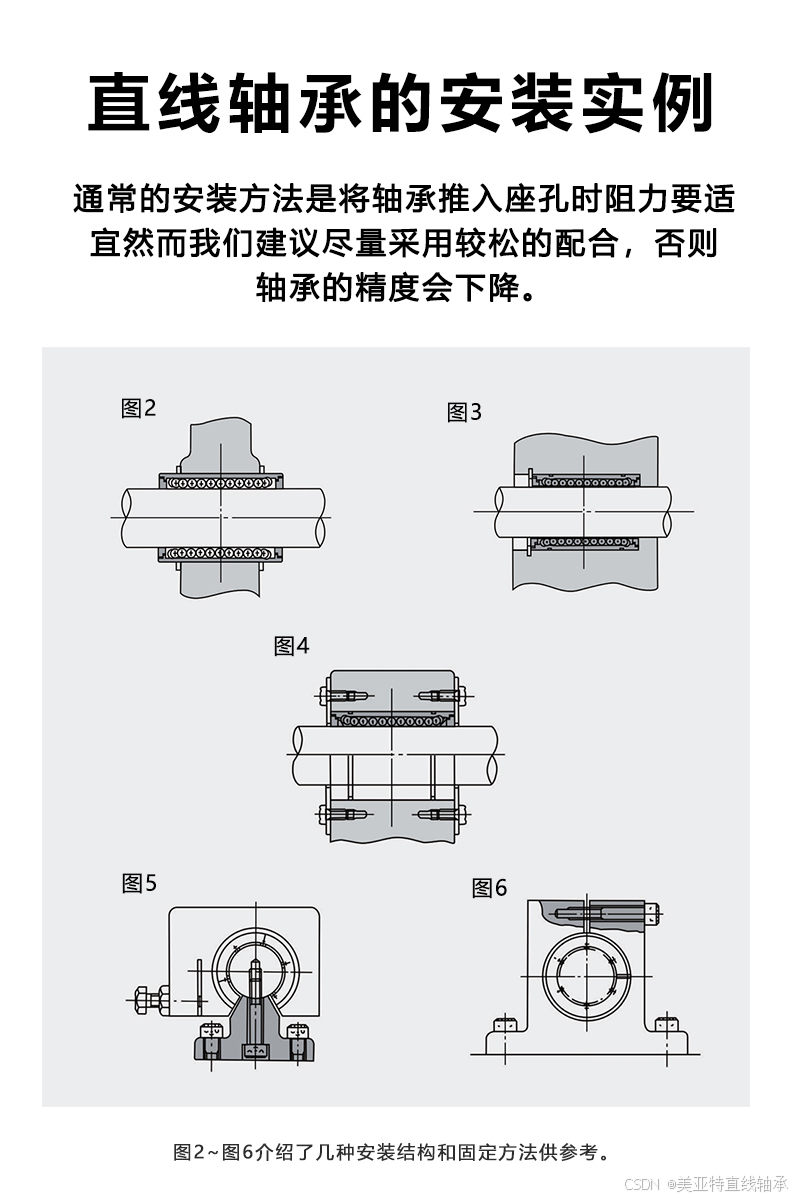 直线轴承的安装实例

通常的安装方法是将轴承推入座孔时阻力要适宜然而我们建议尽量采用较松的配合，否则轴承的精度会下降。

图2

图3

图4

图5

图6

图2~图6介绍了几种安装结构和固定方法供参考。

CSDN @美亚特直线轴承