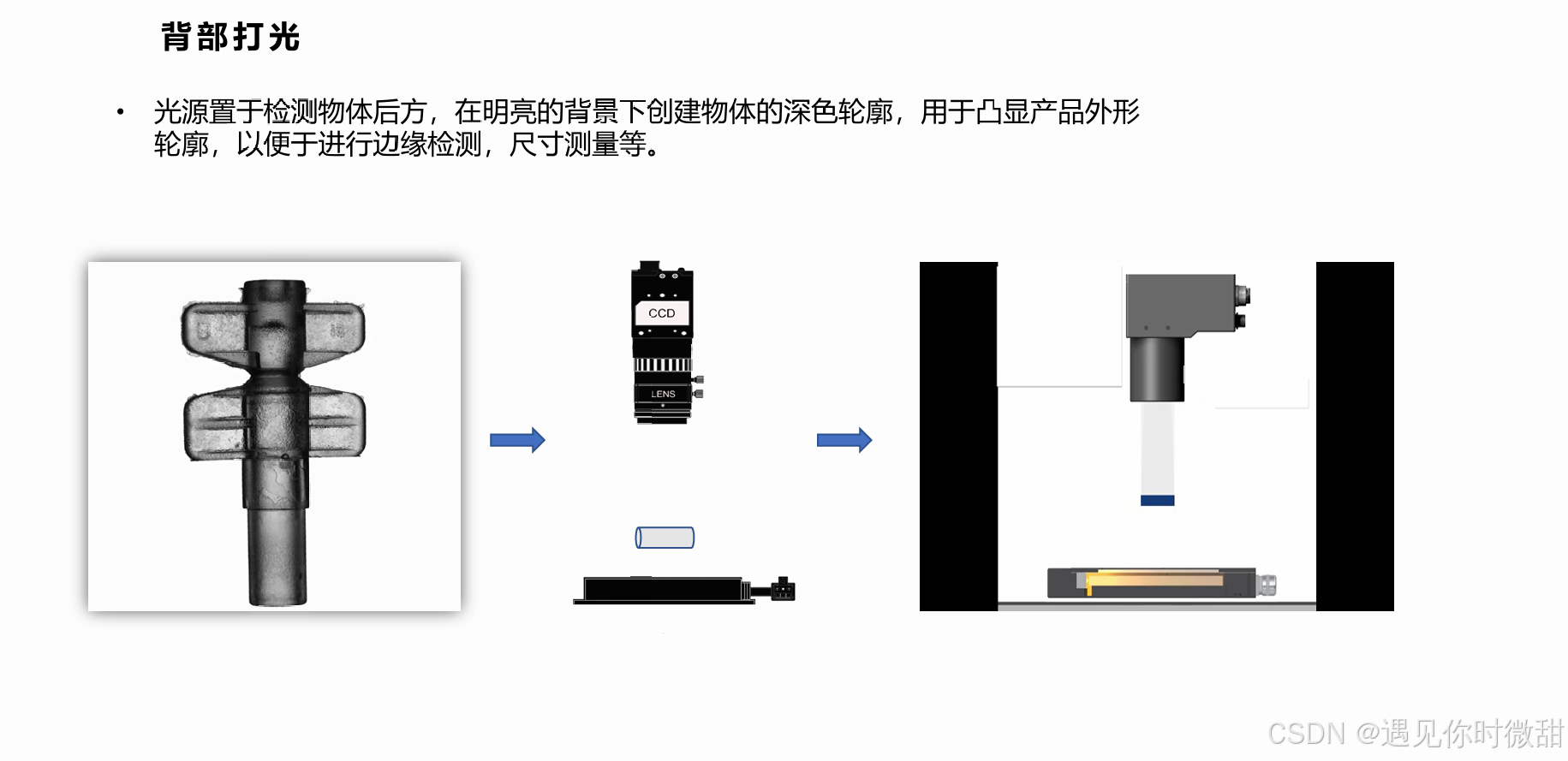 背部打光

• 光源置于检测物体后方，在明亮的背景下创建物体的深色轮廓，用于凸显产品外形轮廓，以便于进行边缘检测，尺寸测量等。

CCD

LENS

CSDN @遇见你时微甜