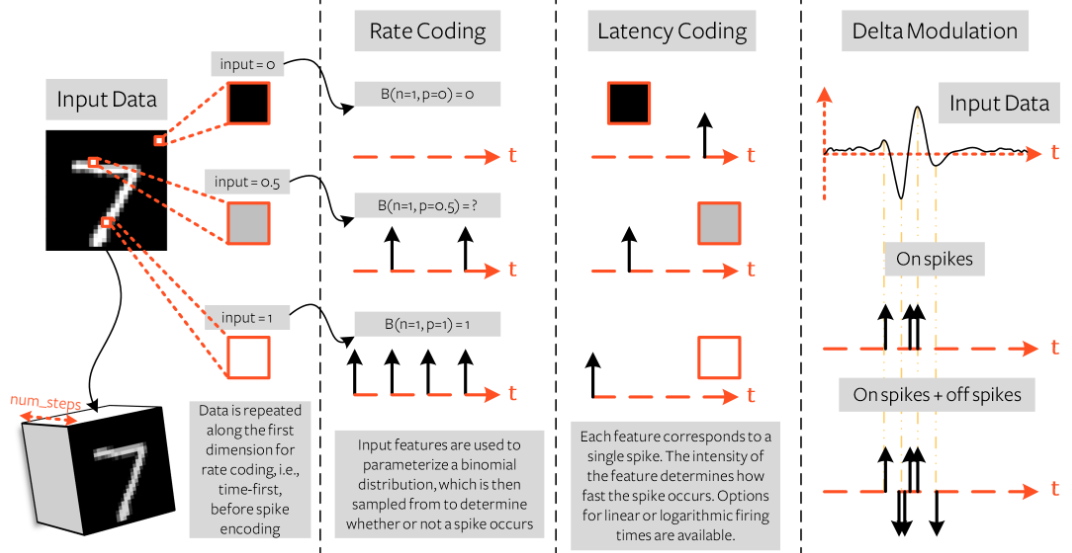 Input Data

input = 0

input = 0.5

input = 1

num_steps

Data is repeated along the first dimension for rate coding, i.e., time-first, before spike encoding

Rate Coding

B(n=1, p=0) = 0

t

B(n=1, p=0.5) = ?

t

B(n=1, p=1) = 1

t

Input features are used to parameterize a binomial distribution, which is then sampled from to determine whether or not a spike occurs

Latency Coding

t

t

t

Each feature corresponds to a single spike. The intensity of the feature determines how fast the spike occurs. Options for linear or logarithmic firing times are available.

Delta Modulation

Input Data

t

On spikes

t

On spikes + off spikes

t