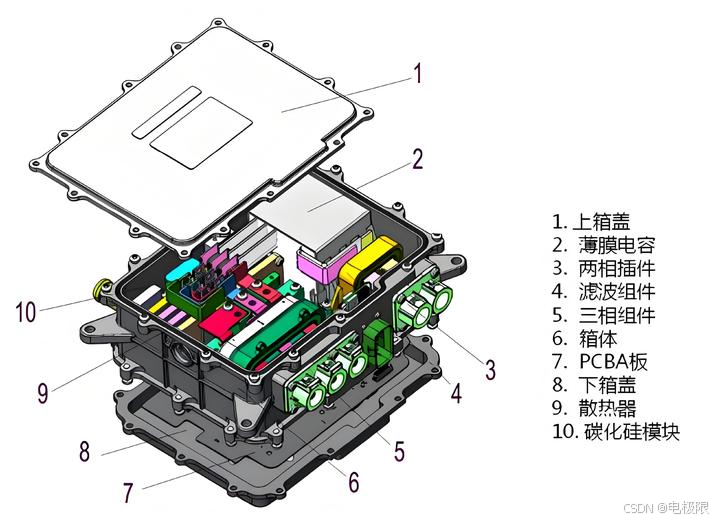 1
2
10
9
3
4
8
5
7
6

1. 上箱盖
2. 薄膜电容
3. 两相插件
4. 滤波组件
5. 三相组件
6. 箱体
7. PCBA板
8. 下箱盖
9. 散热器
10. 碳化硅模块

CSDN @电极限