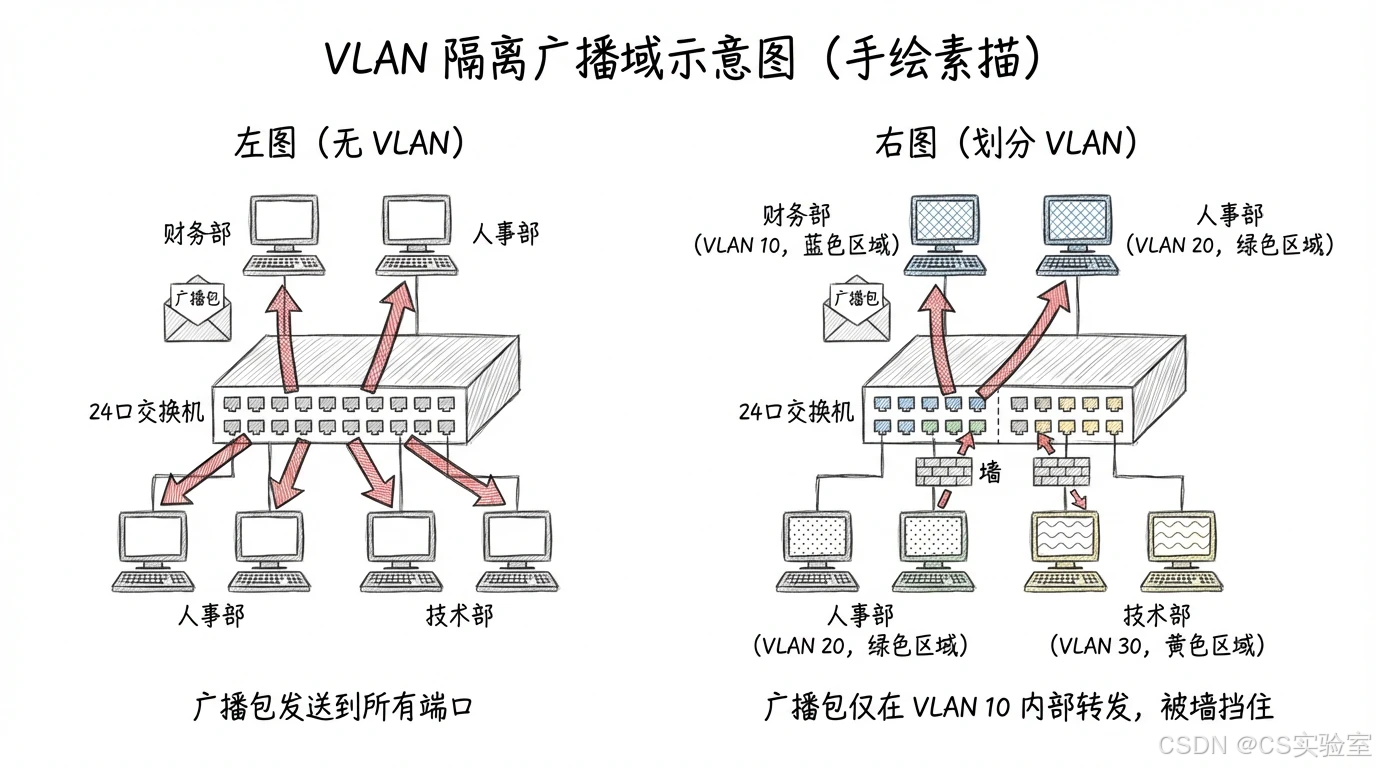 VLAN 隔离广播域示意图（手绘素描）

左图（无 VLAN）

财务部

人事部

广播包

24口交换机

人事部

技术部

广播包发送到所有端口

右图（划分 VLAN）

财务部
（VLAN 10，蓝色区域）

人事部
（VLAN 20，绿色区域）

广播包

24口交换机

墙

人事部
（VLAN 20，绿色区域）

技术部
（VLAN 30，黄色区域）

广播包仅在 VLAN 10 内部转发，被墙挡住

CSDN @CS实验室