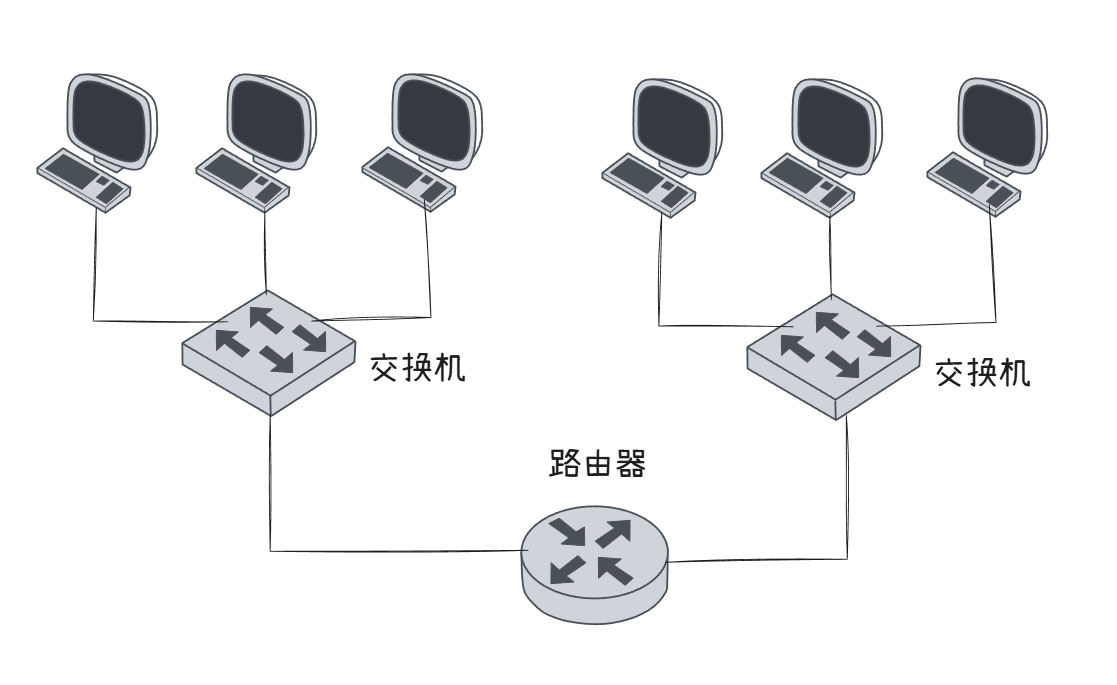 交换机

交换机

路由器