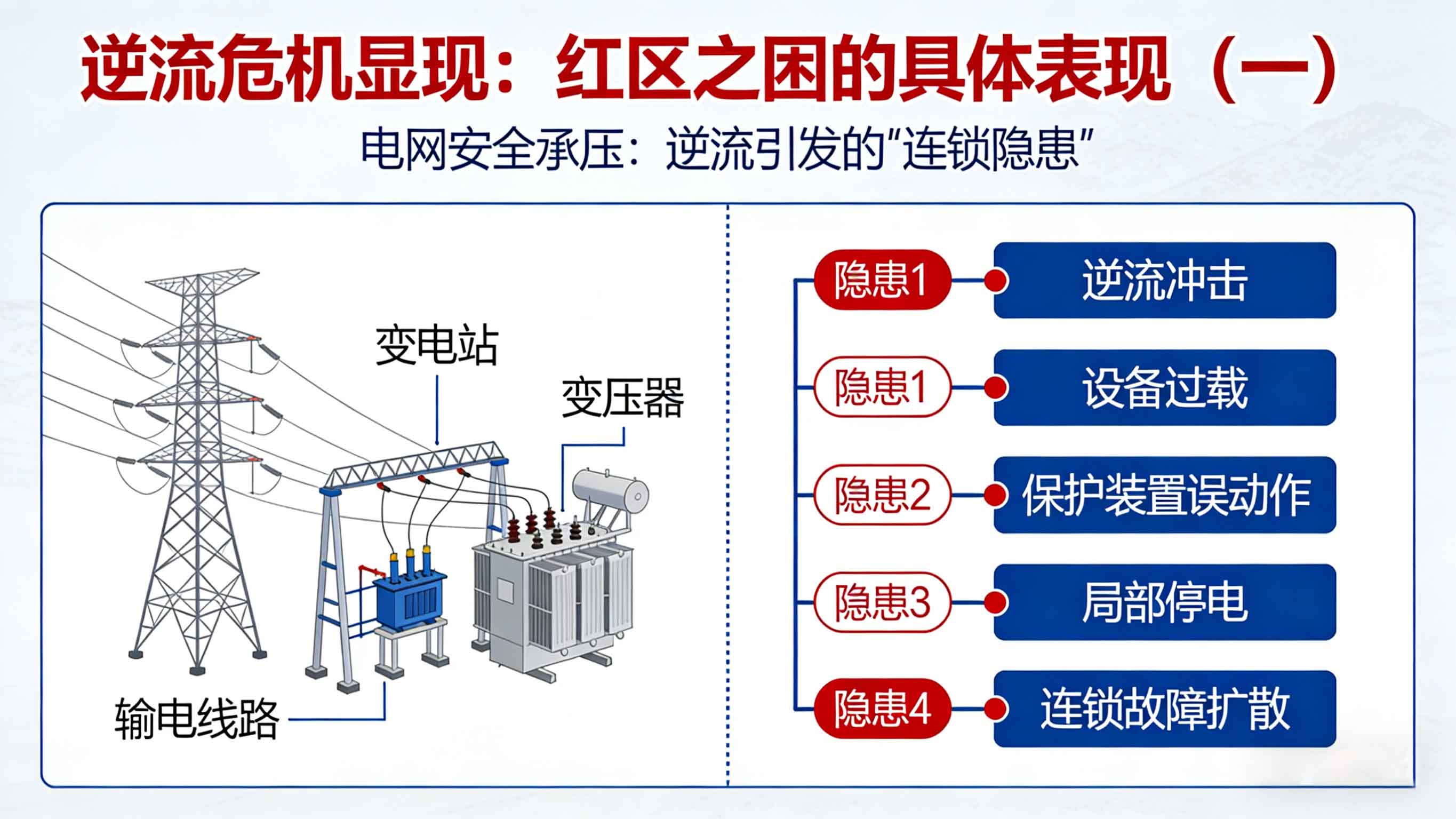 逆流危机显现：红区之困的具体表现（一）

电网安全承压：逆流引发的"连锁隐患"

变电站

变压器

输电线路

隐患1 逆流冲击

隐患1 设备过载

隐患2 保护装置误动作

隐患3 局部停电

隐患4 连锁故障扩散