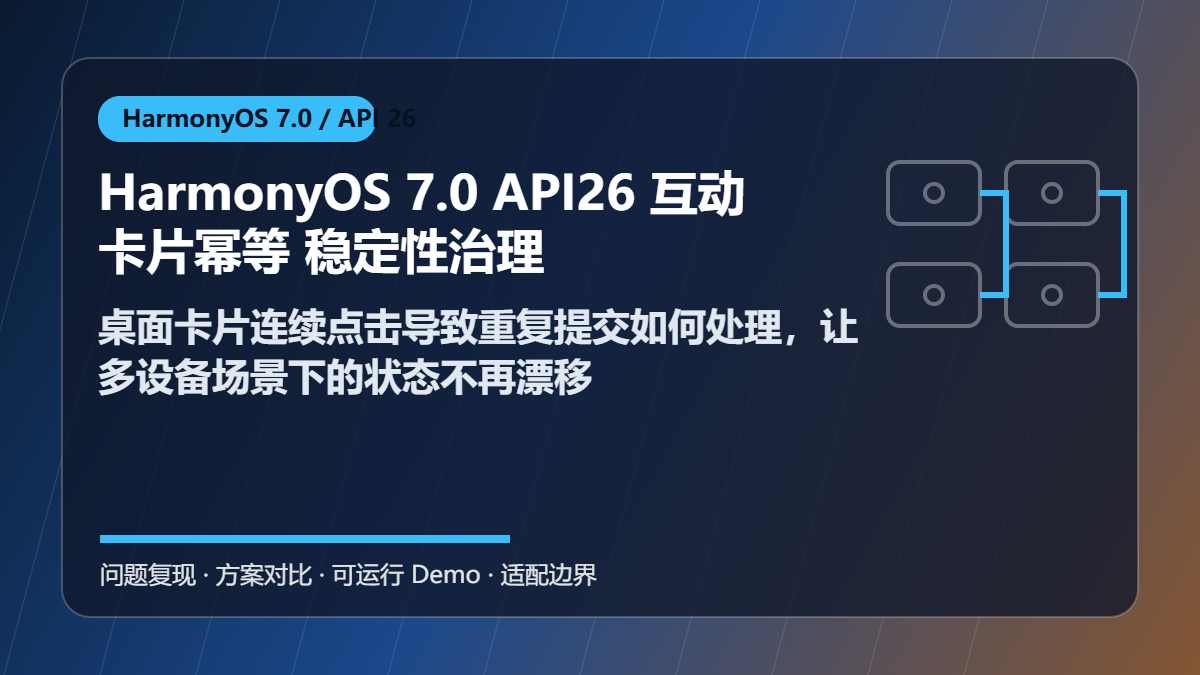 HarmonyOS 7.0 / API 26

HarmonyOS 7.0 API26 互动卡片幂等 稳定性治理

桌面卡片连续点击导致重复提交如何处理，让多设备场景下的状态不再漂移

问题复现 · 方案对比 · 可运行 Demo · 适配边界