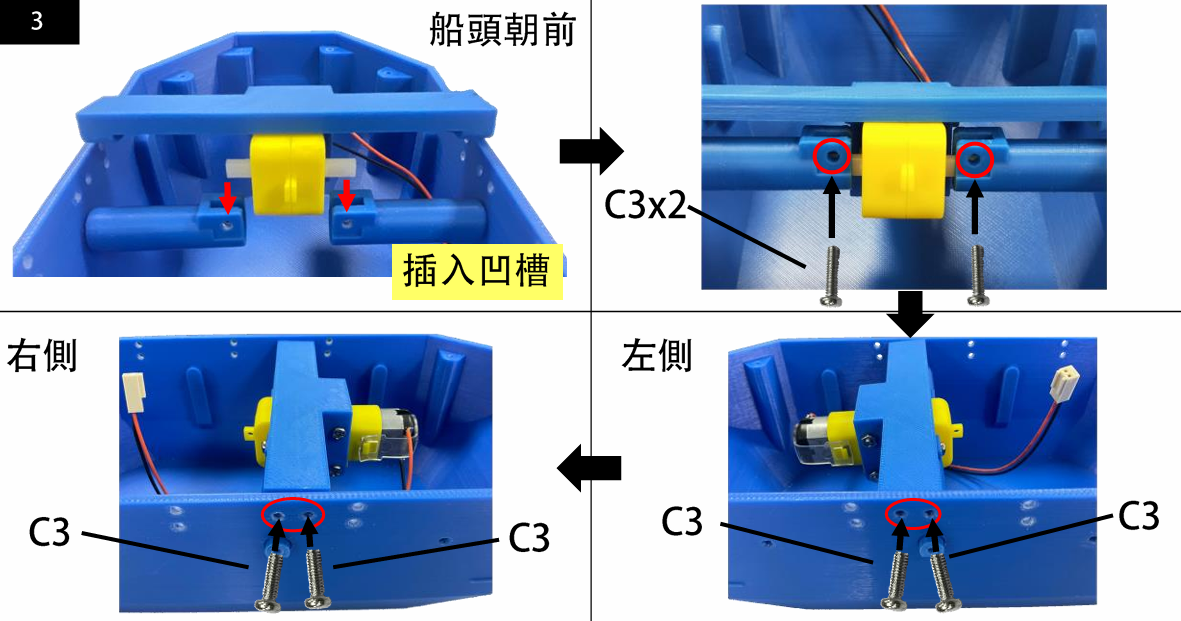 3

船頭朝前

插入凹槽

C3x2

右側

C3

C3

左側

C3

C3