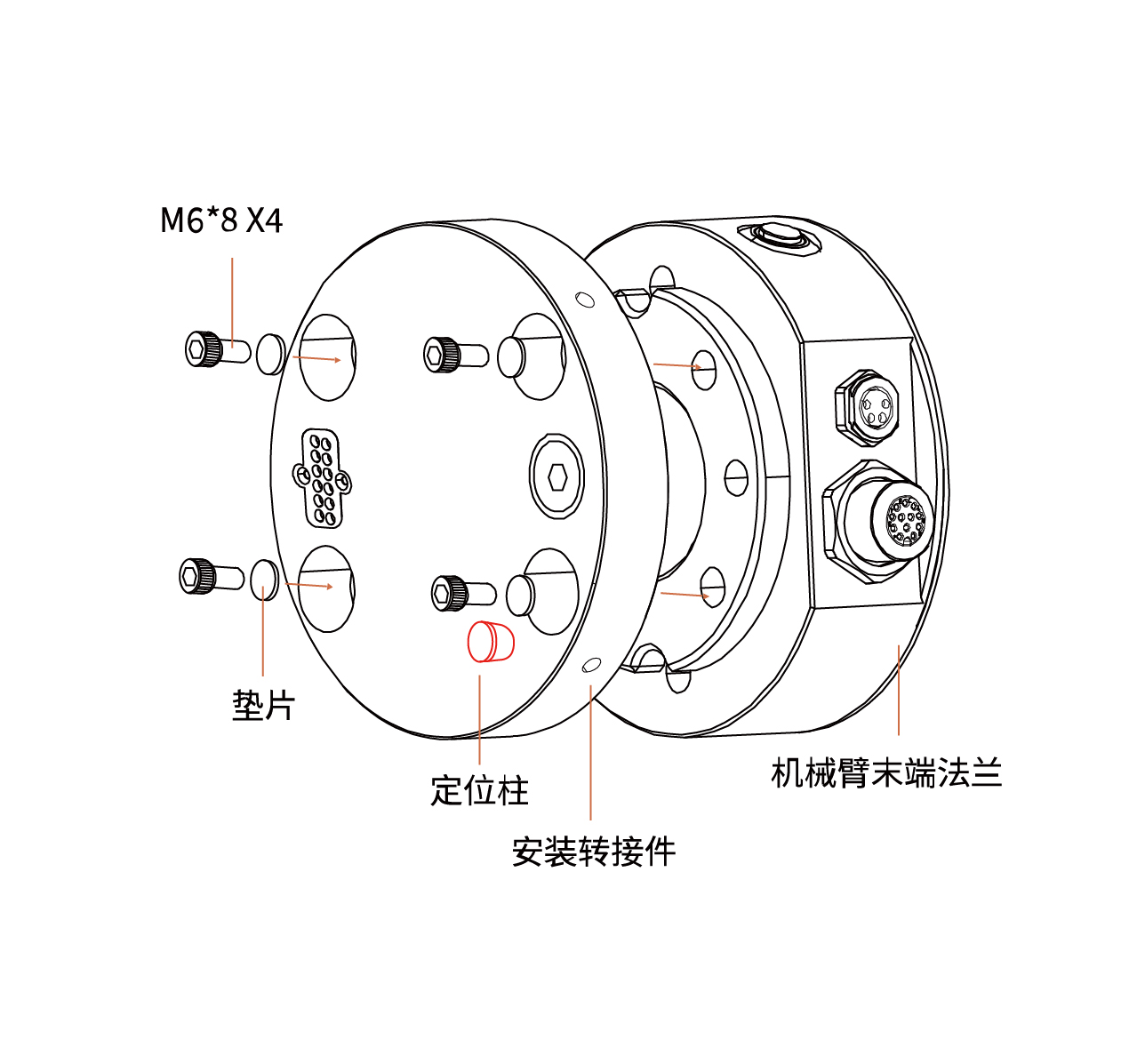 M6*8 X4

垫片

定位柱

安装转接件

机械臂末端法兰