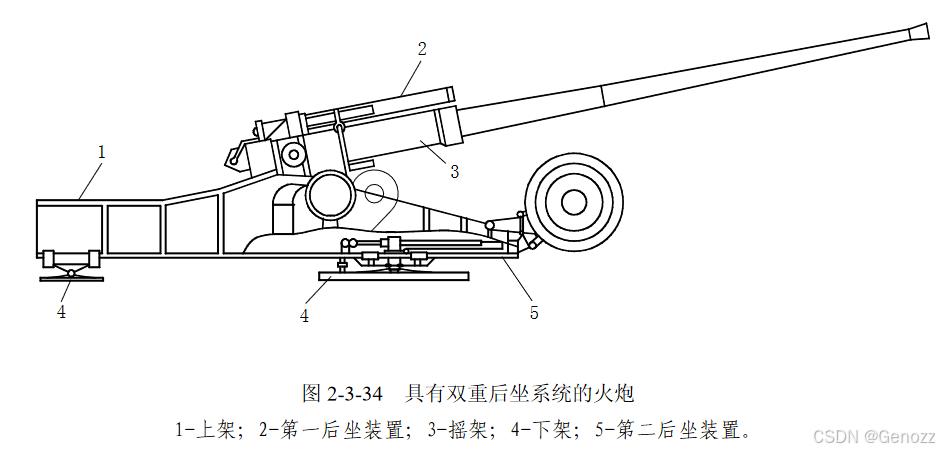 2
1
3
4
4
5

图 2-3-34 具有双重后坐系统的火炮

1-上架；2-第一后坐装置；3-摇架；4-下架；5-第二后坐装置。

CSDN @Genozz