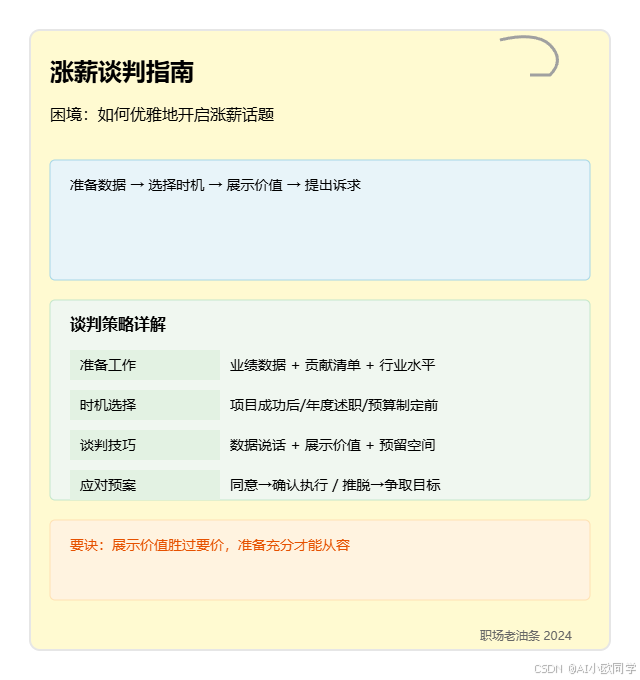 涨薪谈判指南

困境：如何优雅地开启涨薪话题

准备数据 → 选择时机 → 展示价值 → 提出诉求

谈判策略详解

| 准备工作 | 业绩数据 + 贡献清单 + 行业水平 |
|---|---|
| 时机选择 | 项目成功后/年度述职/预算制定前 |
| 谈判技巧 | 数据说话 + 展示价值 + 预留空间 |
| 应对预案 | 同意→确认执行 / 推脱→争取目标 |

要诀：展示价值胜过要价，准备充分才能从容

职场老油条 2024

CSDN @AI小欧同学