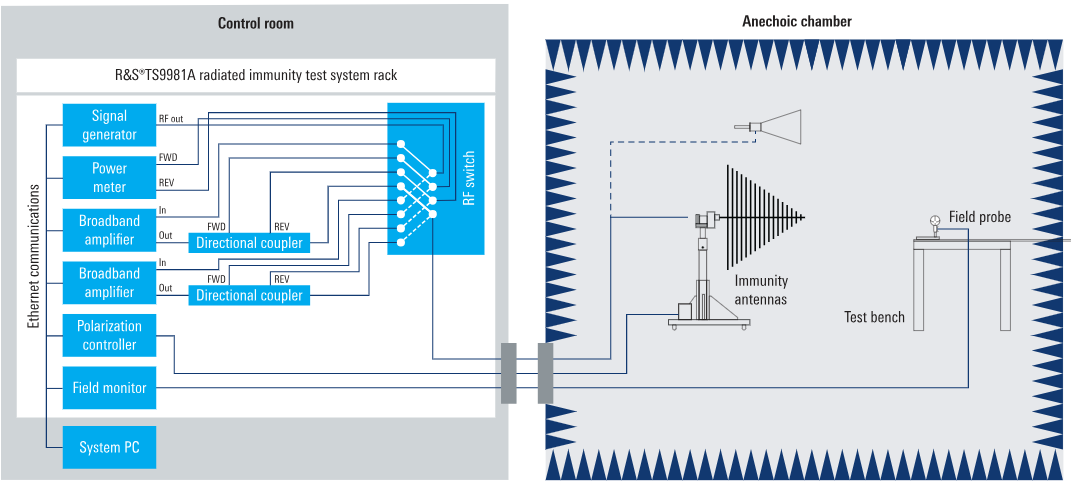 Control room

R&S®TS9981A radiated immunity test system rack

Ethernet communications

Signal generator

RF out

Power meter

FWD

REV

Broadband amplifier

In

Out

FWD

REV

Directional coupler

Broadband amplifier

In

Out

FWD

REV

Directional coupler

RF switch

Polarization controller

Field monitor

System PC

Anechoic chamber

Immunity antennas

Field probe

Test bench