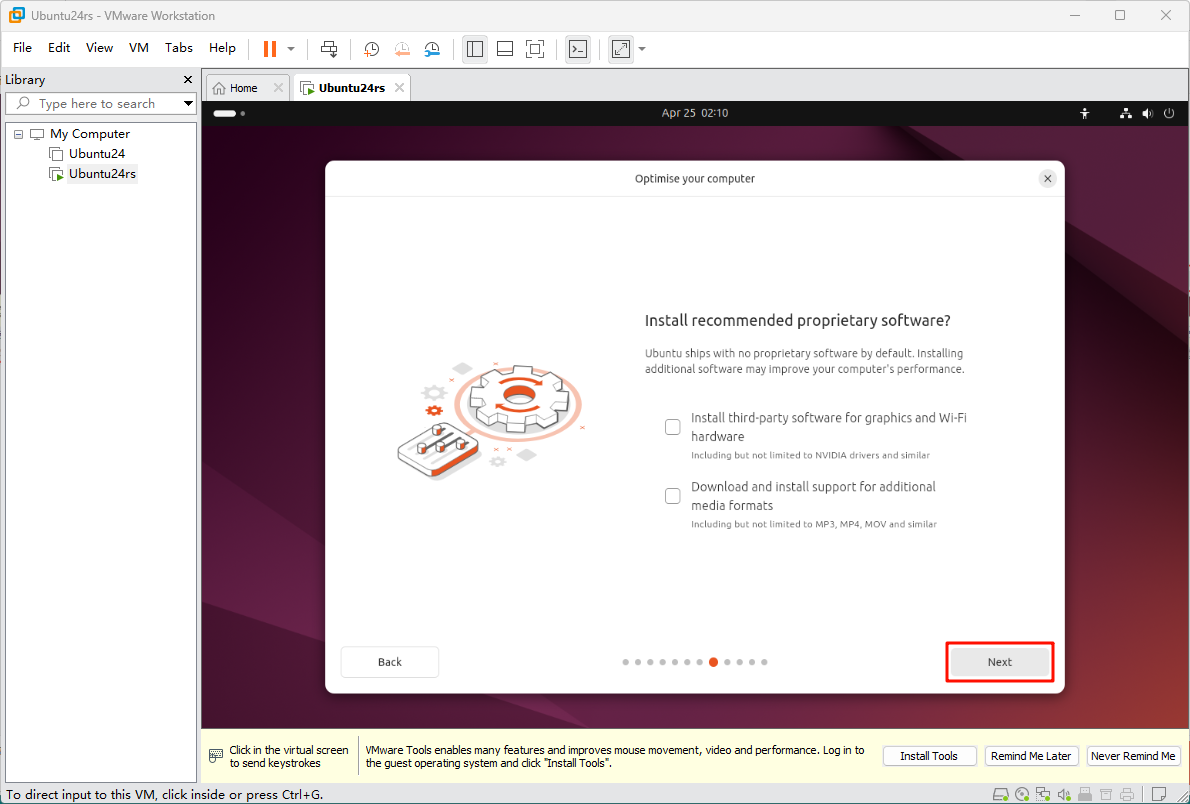 Ubuntu24rs - VMware Workstation

File Edit View VM Tabs Help

Library

Type here to search

My Computer
Ubuntu24
Ubuntu24rs

Home
Ubuntu24rs

Apr 25 02:10

Optimise your computer

Install recommended proprietary software?

Ubuntu ships with no proprietary software by default. Installing additional software may improve your computer's performance.

Install third-party software for graphics and Wi-Fi hardware
Including but not limited to NVIDIA drivers and similar

Download and install support for additional media formats
Including but not limited to MP3, MP4, MOV and similar

Back

Next

Click in the virtual screen to send keystrokes

VMware Tools enables many features and improves mouse movement, video and performance. Log in to the guest operating system and click "Install Tools".

Install Tools
Remind Me Later
Never Remind Me

To direct input to this VM, click inside or press Ctrl+G.