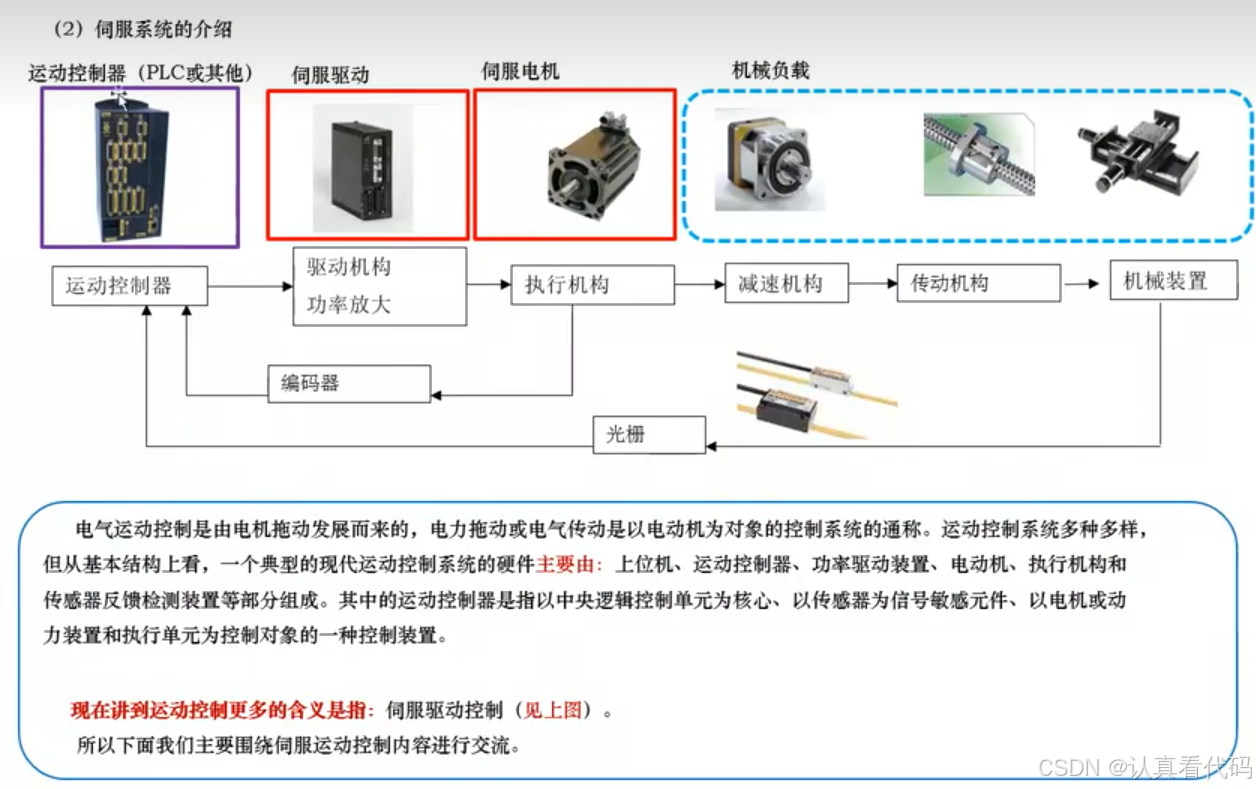 （2）伺服系统的介绍

运动控制器（PLC或其他）

伺服驱动

伺服电机

机械负载

运动控制器

驱动机构
功率放大

执行机构

减速机构

传动机构

机械装置

编码器

光栅

电气运动控制是由电机拖动发展而来的，电力拖动或电气传动是以电动机为对象的控制系统的通称。运动控制系统多种多样，但从基本结构上看，一个典型的现代运动控制系统的硬件主要由：上位机、运动控制器、功率驱动装置、电动机、执行机构和传感器反馈检测装置等部分组成。其中的运动控制器是指以中央逻辑控制单元为核心、以传感器为信号敏感元件、以电机或动力装置和执行单元为控制对象的一种控制装置。

现在讲到运动控制更多的含义是指：伺服驱动控制（见上图）。
所以下面我们主要围绕伺服运动控制内容进行交流。

CSDN @认真看代码