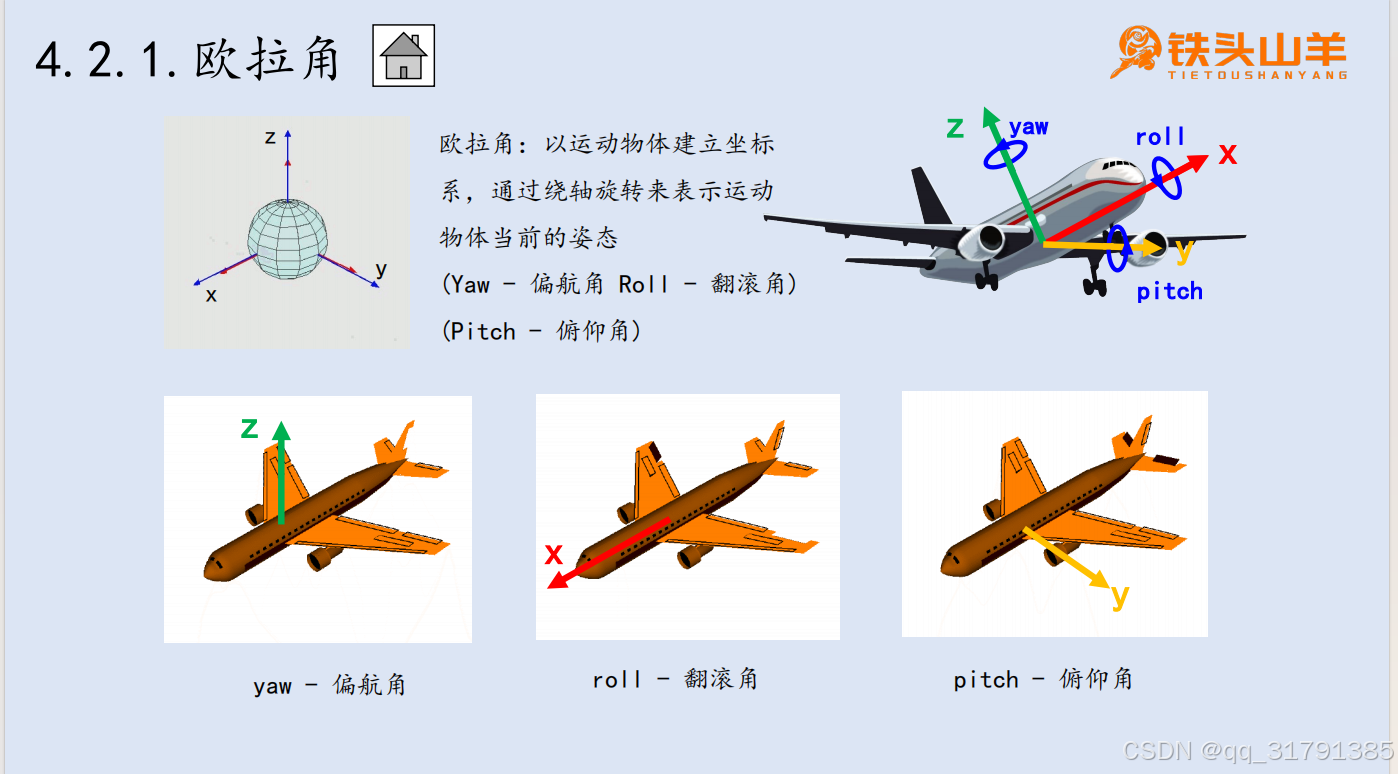 4.2.1.欧拉角

铁头山羊
TIETOUSHANYANG

z
y
x

欧拉角：以运动物体建立坐标系，通过绕轴旋转来表示运动物体当前的姿态
(Yaw - 偏航角 Roll - 翻滚角)
(Pitch - 俯仰角)

z
yaw
roll
x
y
pitch

z

x

y

yaw - 偏航角

roll - 翻滚角

pitch - 俯仰角

CSDN @qq_31791385