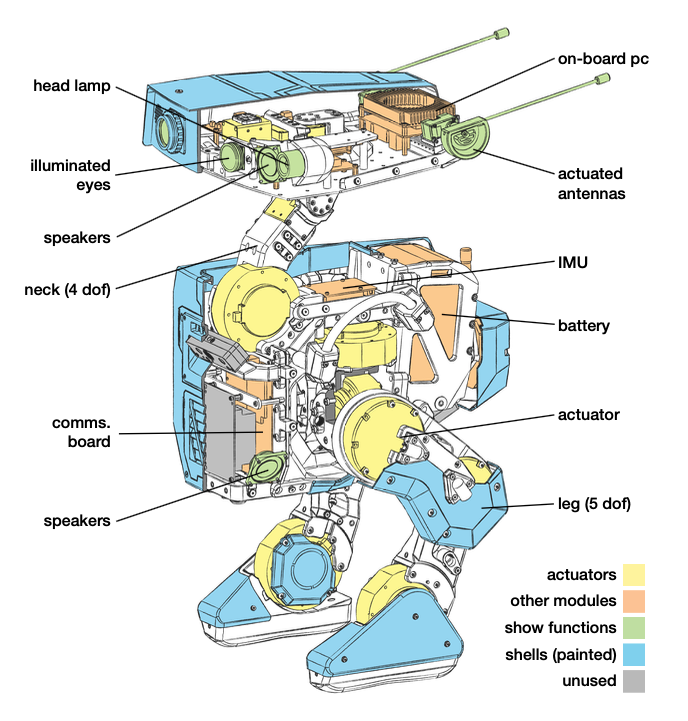 head lamp

illuminated eyes

speakers

neck (4 dof)

comms. board

speakers

on-board pc

actuated antennas

IMU

battery

actuator

leg (5 dof)

actuators

other modules

show functions

shells (painted)

unused