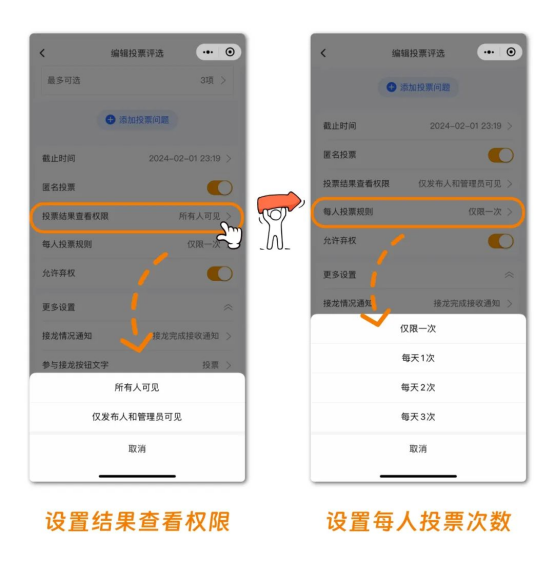 编辑投票评选

最多可选 3项

添加投票问题

截止时间 2024-02-01 23:19

匿名投票

投票结果查看权限 所有人可见

每人投票规则 仅限一次

允许弃权

更多设置

接龙情况通知 接龙完成接收通知

参与接龙按钮文字 投票

所有人可见

仅发布人和管理员可见

取消

设置结果查看权限

编辑投票评选

添加投票问题

截止时间 2024-02-01 23:19

匿名投票

投票结果查看权限 仅发布人和管理员可见

每人投票规则 仅限一次

允许弃权

更多设置

接龙情况通知 接龙完成接收通知

仅限一次

每天1次

每天2次

每天3次

取消

设置每人投票次数