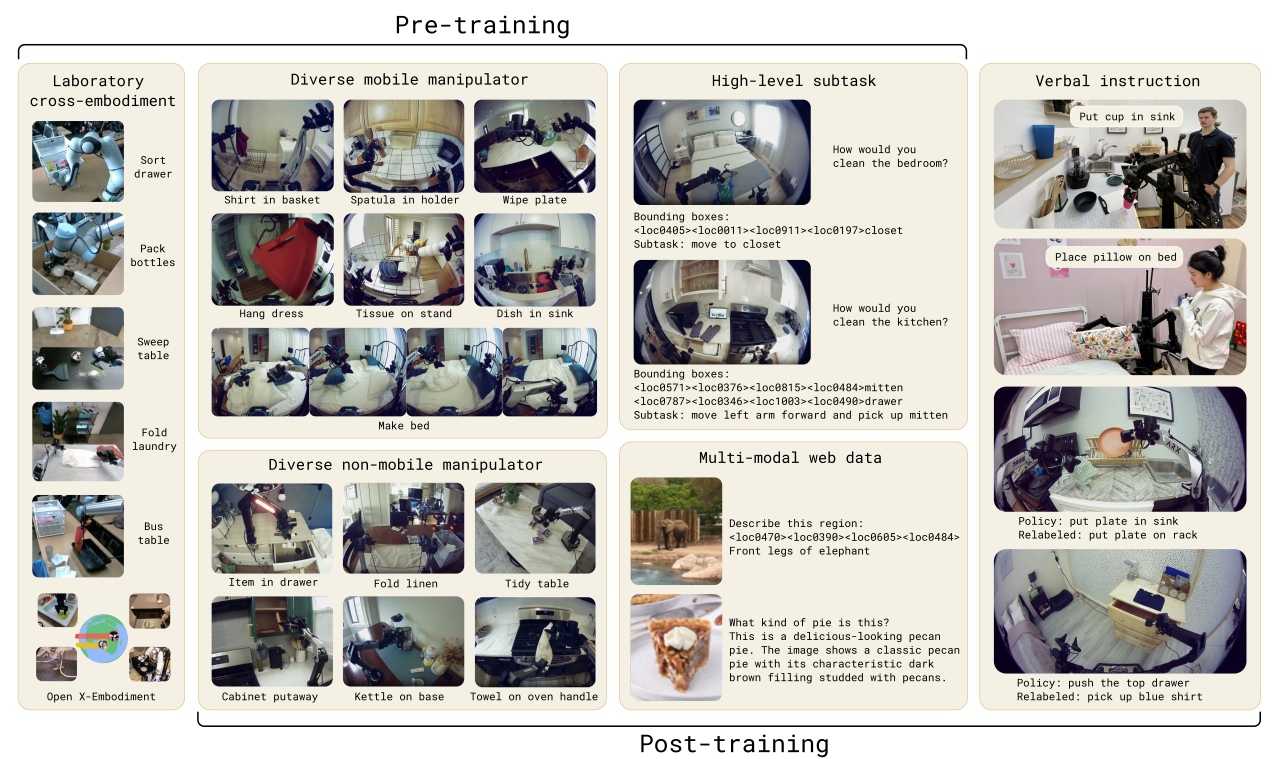 Pre-training

Laboratory cross-embodiment

Sort drawer

Pack bottles

Sweep table

Fold laundry

Bus table

Open X-Embodiment

Diverse mobile manipulator

Shirt in basket

Spatula in holder

Wipe plate

Hang dress

Tissue on stand

Dish in sink

Make bed

Diverse non-mobile manipulator

Item in drawer

Fold linen

Tidy table

Cabinet putaway

Kettle on base

Towel on oven handle

High-level subtask

How would you clean the bedroom?

Bounding boxes:
<loc0405><loc0011><loc0911><loc0197>closet
Subtask: move to closet

How would you clean the kitchen?

Bounding boxes:
<loc0571><loc0376><loc0815><loc0484>mitten
<loc0787><loc0346><loc1003><loc0490>drawer
Subtask: move left arm forward and pick up mitten

Multi-modal web data

Describe this region:
<loc0470><loc0390><loc0605><loc0484>
Front legs of elephant

What kind of pie is this?
This is a delicious-looking pecan pie. The image shows a classic pecan pie with its characteristic dark brown filling studded with pecans.

Verbal instruction

Put cup in sink

Place pillow on bed

Policy: put plate in sink
Relabeled: put plate on rack

Policy: push the top drawer
Relabeled: pick up blue shirt

Post-training