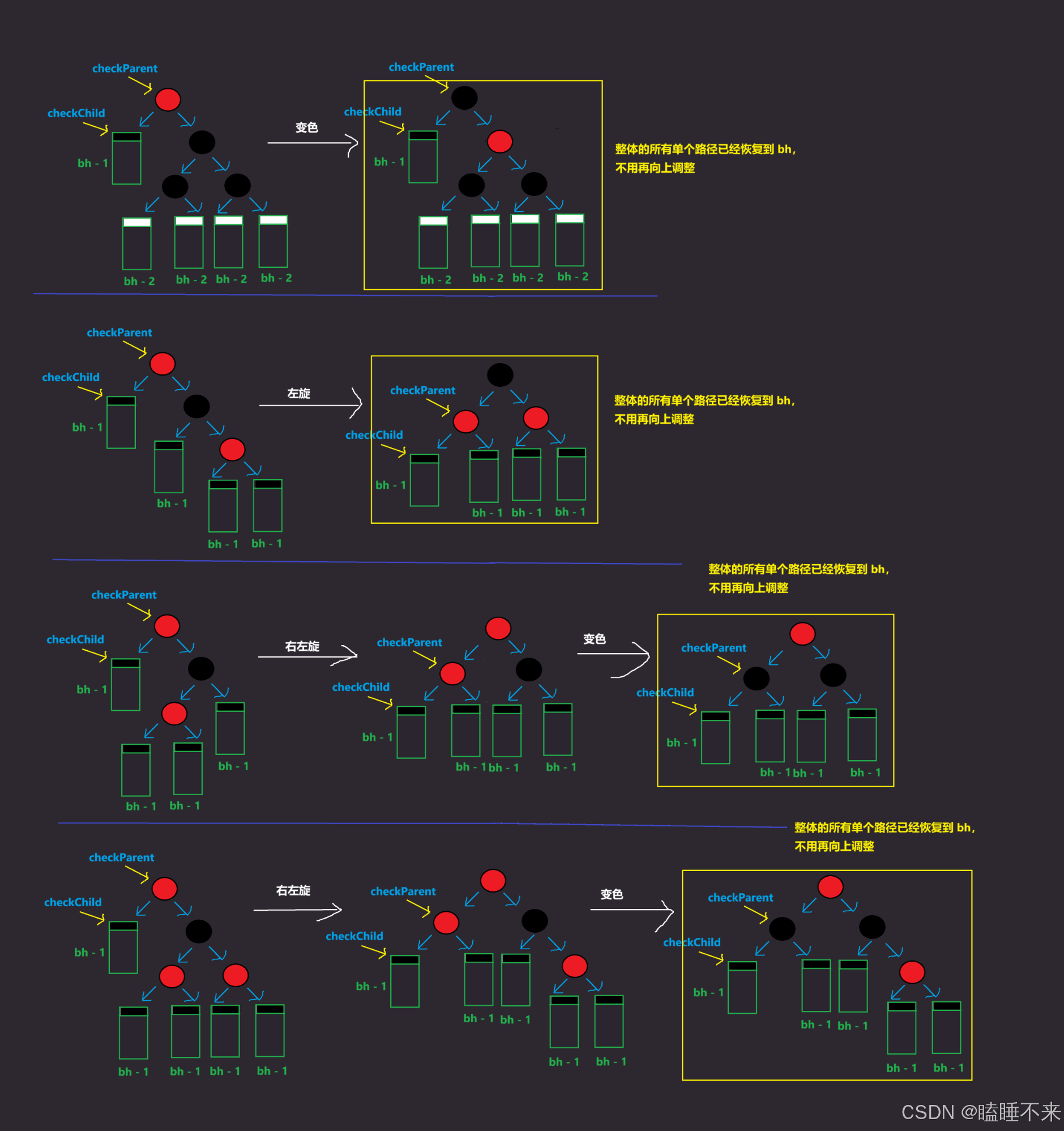 checkParent
checkChild
bh - 1
bh - 2 bh - 2 bh - 2 bh - 2
变色
checkParent
checkChild
bh - 1
bh - 2 bh - 2 bh - 2 bh - 2
整体的所有单个路径已经恢复到 bh，
不用再向上调整

checkParent
checkChild
bh - 1
bh - 1
bh - 1 bh - 1
左旋
checkParent
checkChild
bh - 1
bh - 1 bh - 1 bh - 1
整体的所有单个路径已经恢复到 bh，
不用再向上调整

整体的所有单个路径已经恢复到 bh，
不用再向上调整
checkParent
checkChild
bh - 1
bh - 1
bh - 1 bh - 1
右左旋
checkParent
checkChild
bh - 1
bh - 1 bh - 1 bh - 1
变色
checkParent
checkChild
bh - 1
bh - 1 bh - 1 bh - 1

整体的所有单个路径已经恢复到 bh，
不用再向上调整
checkParent
checkChild
bh - 1
bh - 1 bh - 1 bh - 1 bh - 1
右左旋
checkParent
checkChild
bh - 1
bh - 1 bh - 1
bh - 1 bh - 1
变色
checkParent
checkChild
bh - 1
bh - 1 bh - 1
bh - 1 bh - 1
CSDN @瞌睡不来